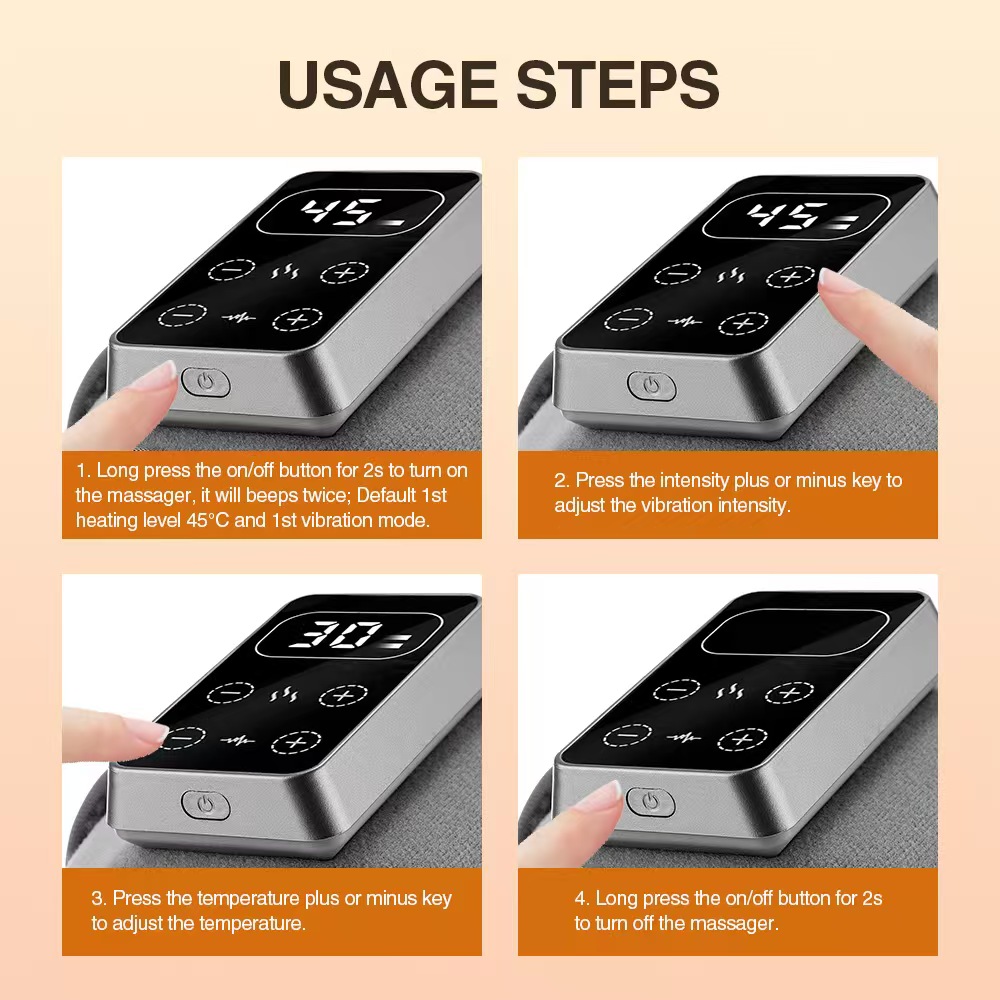 USAGE STEPS

45

1. Long press the on/off button for 2s to turn on the massager, it will beeps twice; Default 1st heating level 45°C and 1st vibration mode.

45

2. Press the intensity plus or minus key to adjust the vibration intensity.

30

3. Press the temperature plus or minus key to adjust the temperature.

4. Long press the on/off button for 2s to turn off the massager.