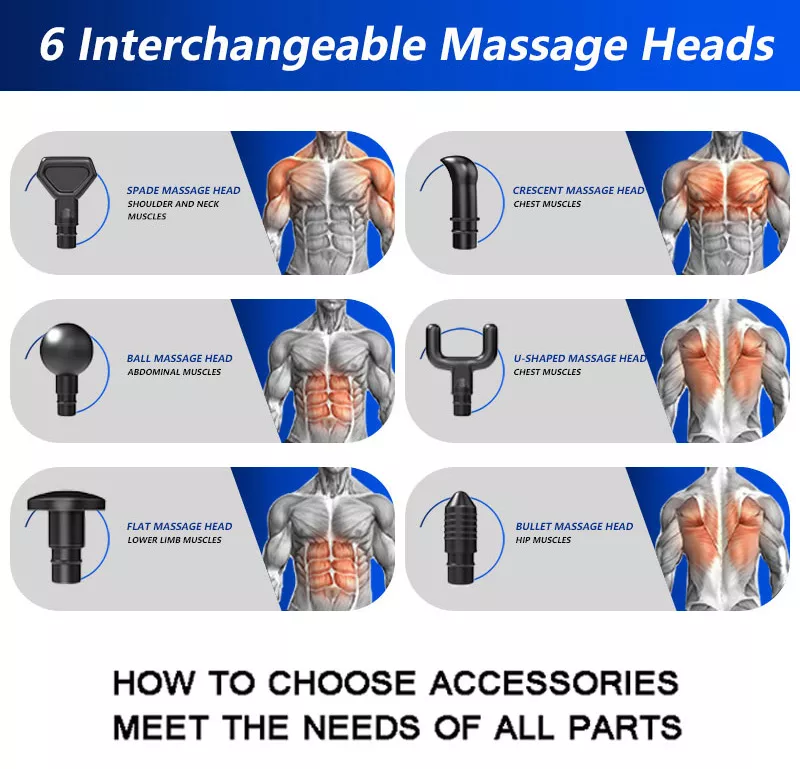 6 Interchangeable Massage Heads

SPADE MASSAGE HEAD
SHOULDER AND NECK MUSCLES

CRESCENT MASSAGE HEAD
CHEST MUSCLES

BALL MASSAGE HEAD
ABDOMINAL MUSCLES

U-SHAPED MASSAGE HEAD
CHEST MUSCLES

FLAT MASSAGE HEAD
LOWER LIMB MUSCLES

BULLET MASSAGE HEAD
HIP MUSCLES

HOW TO CHOOSE ACCESSORIES
MEET THE NEEDS OF ALL PARTS