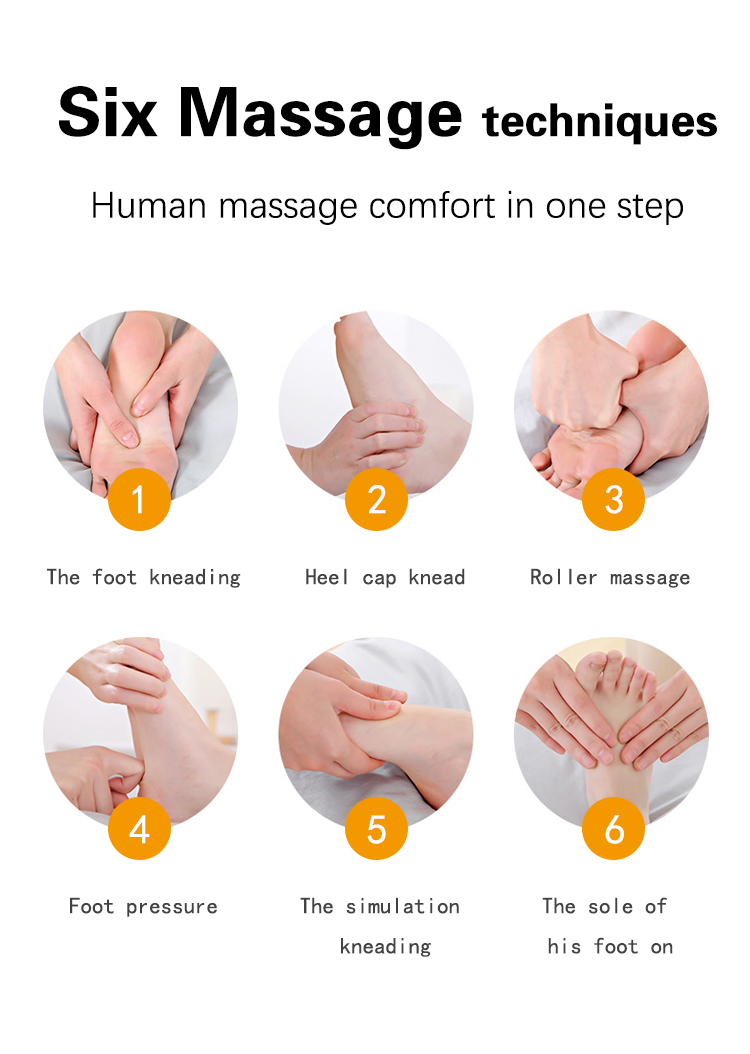 Six Massage techniques

Human massage comfort in one step

1
The foot kneading

2
Heel cap knead

3
Roller massage

4
Foot pressure

5
The simulation kneading

6
The sole of his foot on