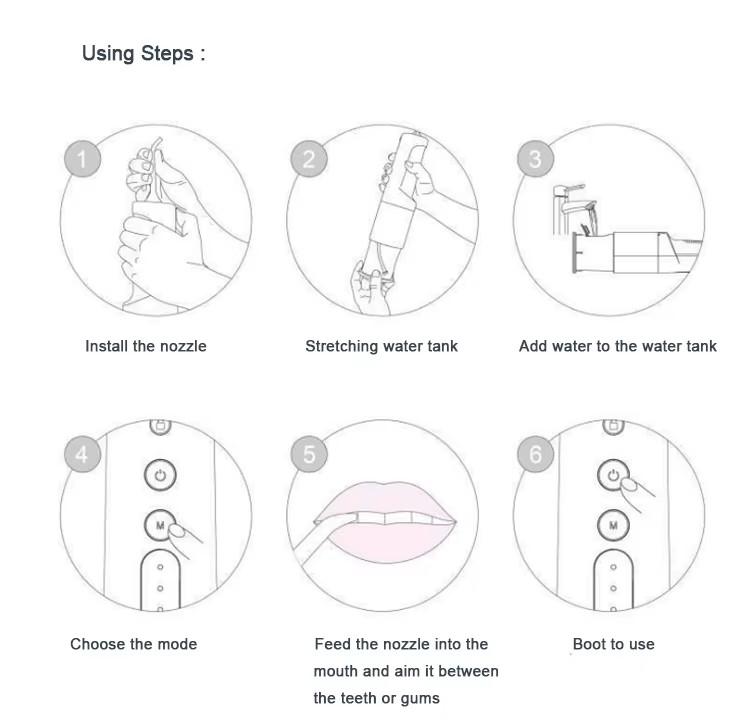 Using Steps :

1

Install the nozzle

2

Stretching water tank

3

Add water to the water tank

4

M

Choose the mode

5

Feed the nozzle into the mouth and aim it between the teeth or gums

6

M

Boot to use