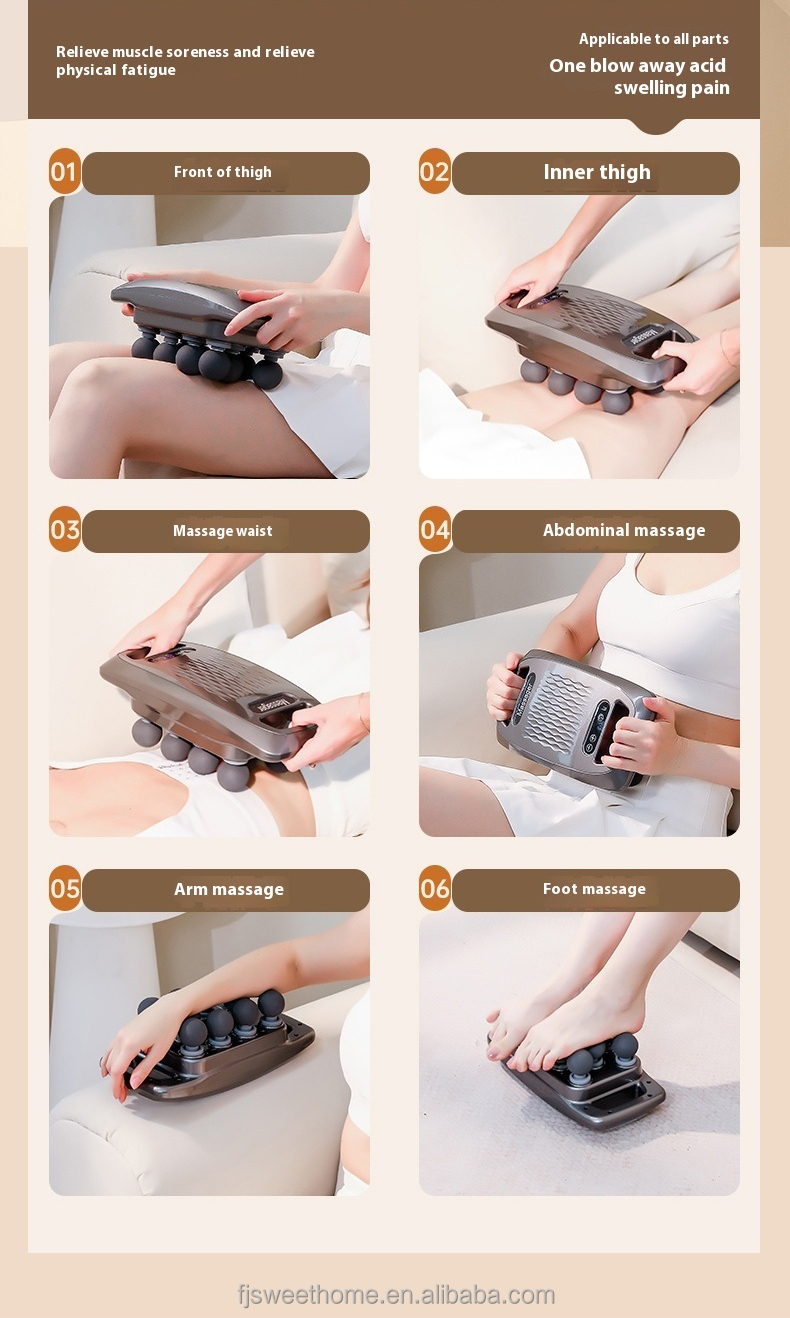 Relieve muscle soreness and relieve physical fatigue

Applicable to all parts
One blow away acid swelling pain

01 Front of thigh

02 Inner thigh

Massager

03 Massage waist

Massager

04 Abdominal massage

Massager

05 Arm massage

06 Foot massage

fjsweethome.en.alibaba.com