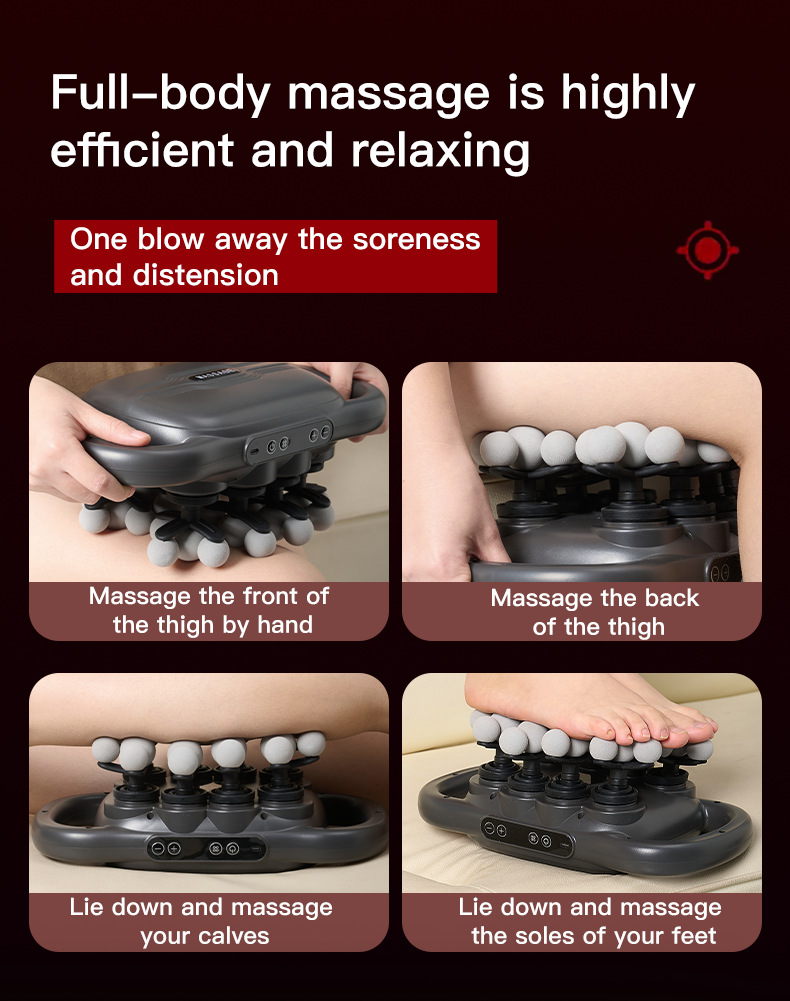 Full-body massage is highly efficient and relaxing

One blow away the soreness and distension

Massage the front of the thigh by hand

Massage the back of the thigh

Lie down and massage your calves

Lie down and massage the soles of your feet