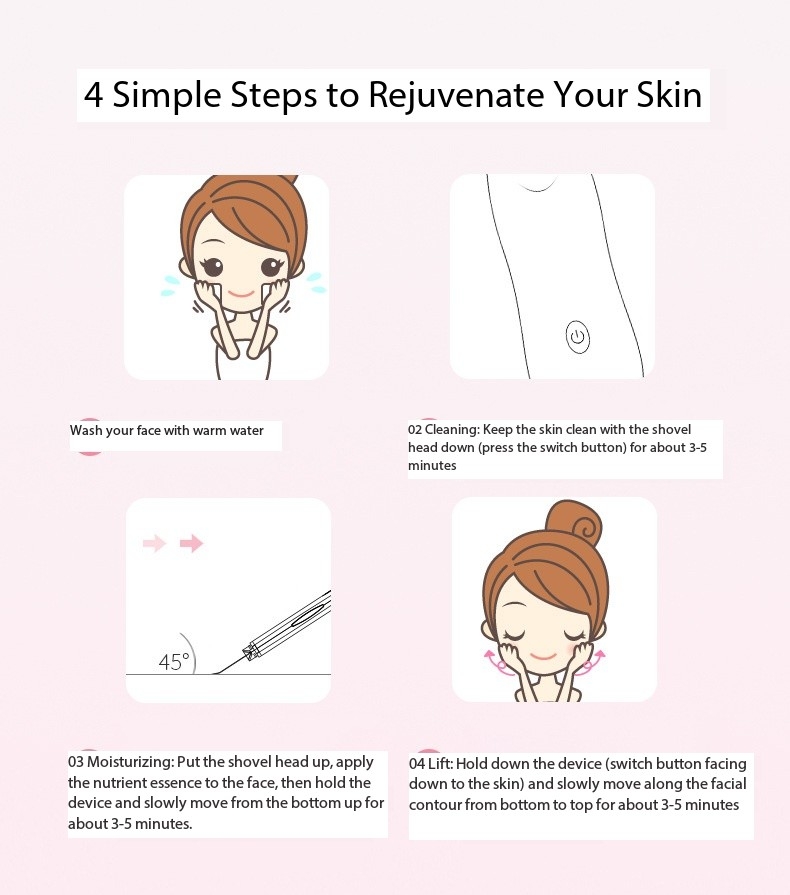 4 Simple Steps to Rejuvenate Your Skin

Wash your face with warm water

02 Cleaning: Keep the skin clean with the shovel head down (press the switch button) for about 3-5 minutes

45°

03 Moisturizing: Put the shovel head up, apply the nutrient essence to the face, then hold the device and slowly move from the bottom up for about 3-5 minutes.

04 Lift: Hold down the device (switch button facing down to the skin) and slowly move along the facial contour from bottom to top for about 3-5 minutes