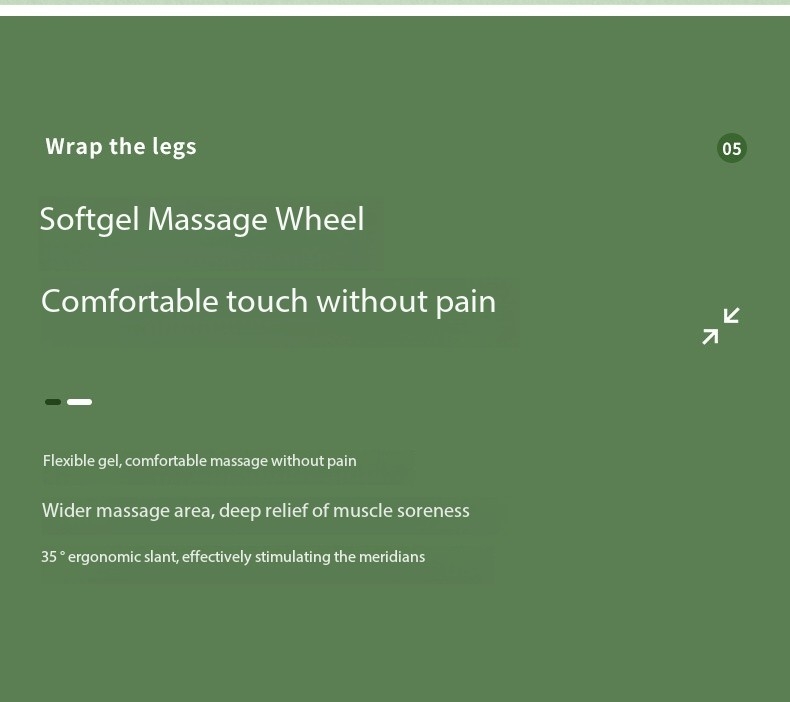 Wrap the legs

05

Softgel Massage Wheel

Comfortable touch without pain

Flexible gel, comfortable massage without pain

Wider massage area, deep relief of muscle soreness

35 ° ergonomic slant, effectively stimulating the meridians