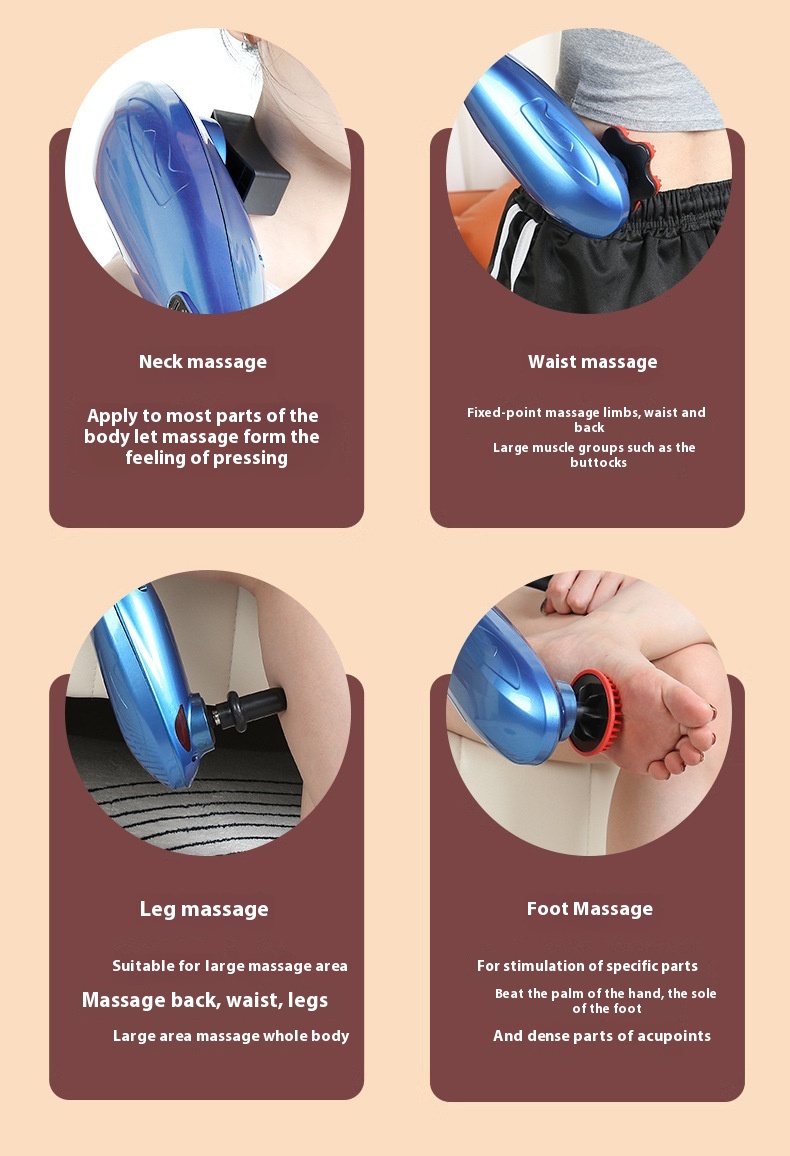 Neck massage

Apply to most parts of the body let massage form the feeling of pressing

Waist massage

Fixed-point massage limbs, waist and back

Large muscle groups such as the buttocks

Leg massage

Suitable for large massage area

Massage back, waist, legs

Large area massage whole body

Foot Massage

For stimulation of specific parts

Beat the palm of the hand, the sole of the foot

And dense parts of acupoints