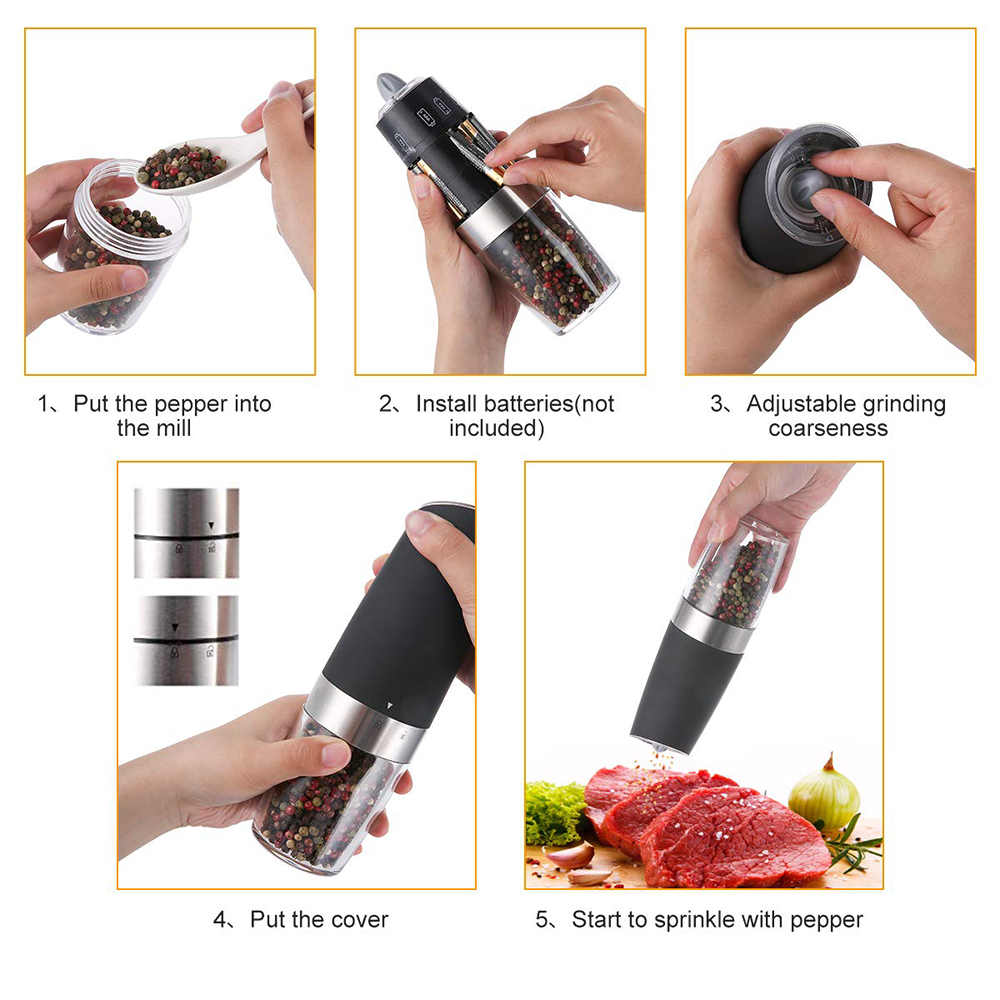 1、Put the pepper into the mill

2、Install batteries(not included)

3、Adjustable grinding coarseness

4、Put the cover

5、Start to sprinkle with pepper