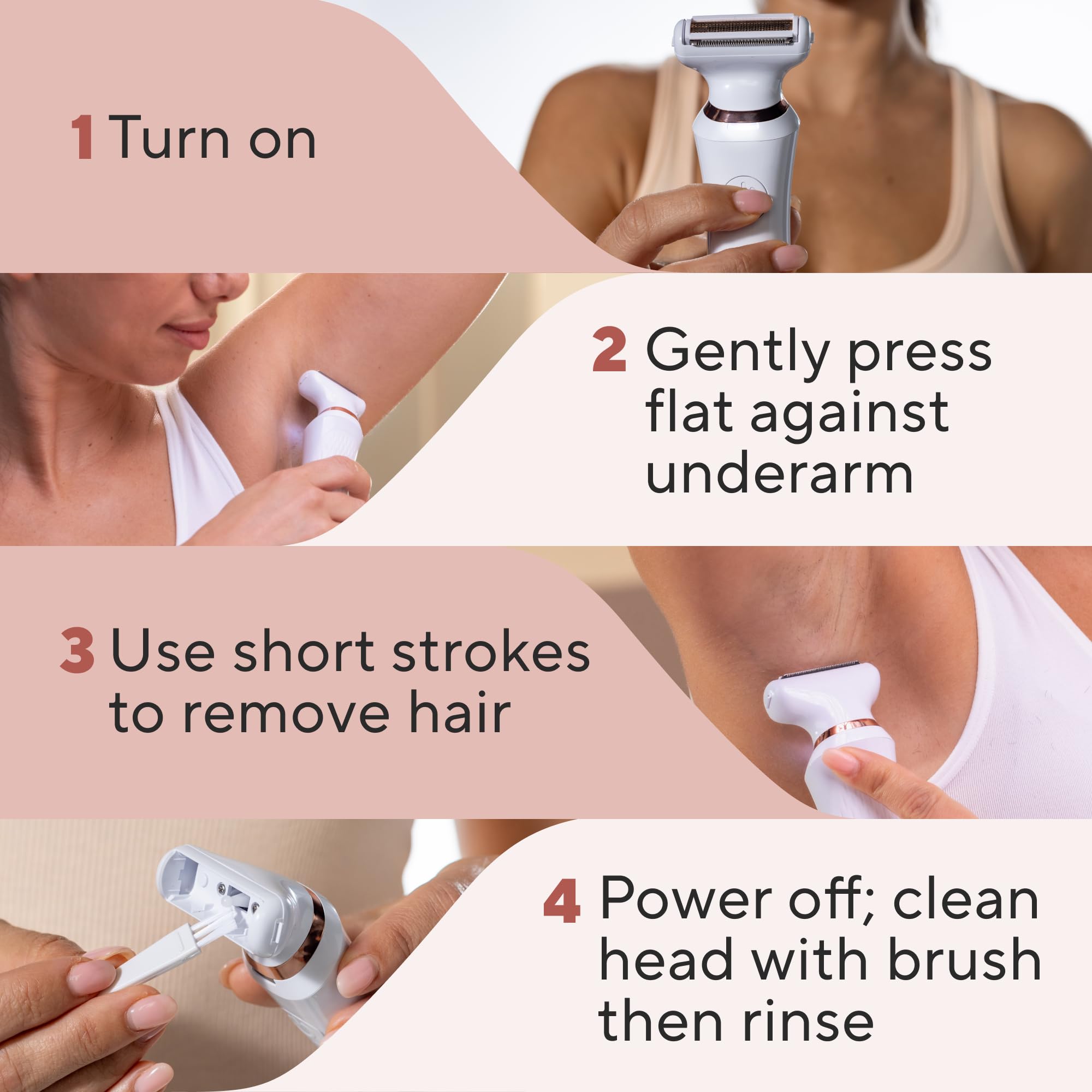 1 Turn on

2 Gently press flat against underarm

3 Use short strokes to remove hair

4 Power off; clean head with brush then rinse