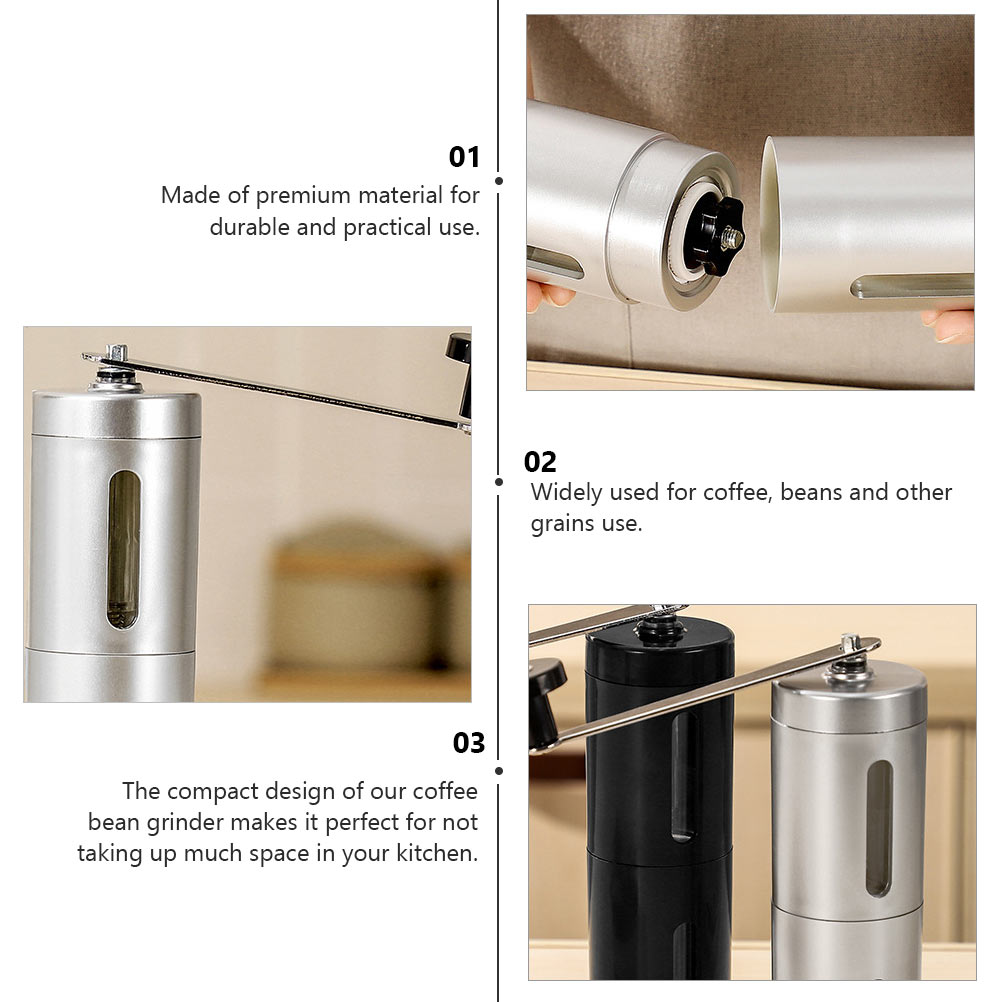 01
Made of premium material for durable and practical use.

02
Widely used for coffee, beans and other grains use.

03
The compact design of our coffee bean grinder makes it perfect for not taking up much space in your kitchen.