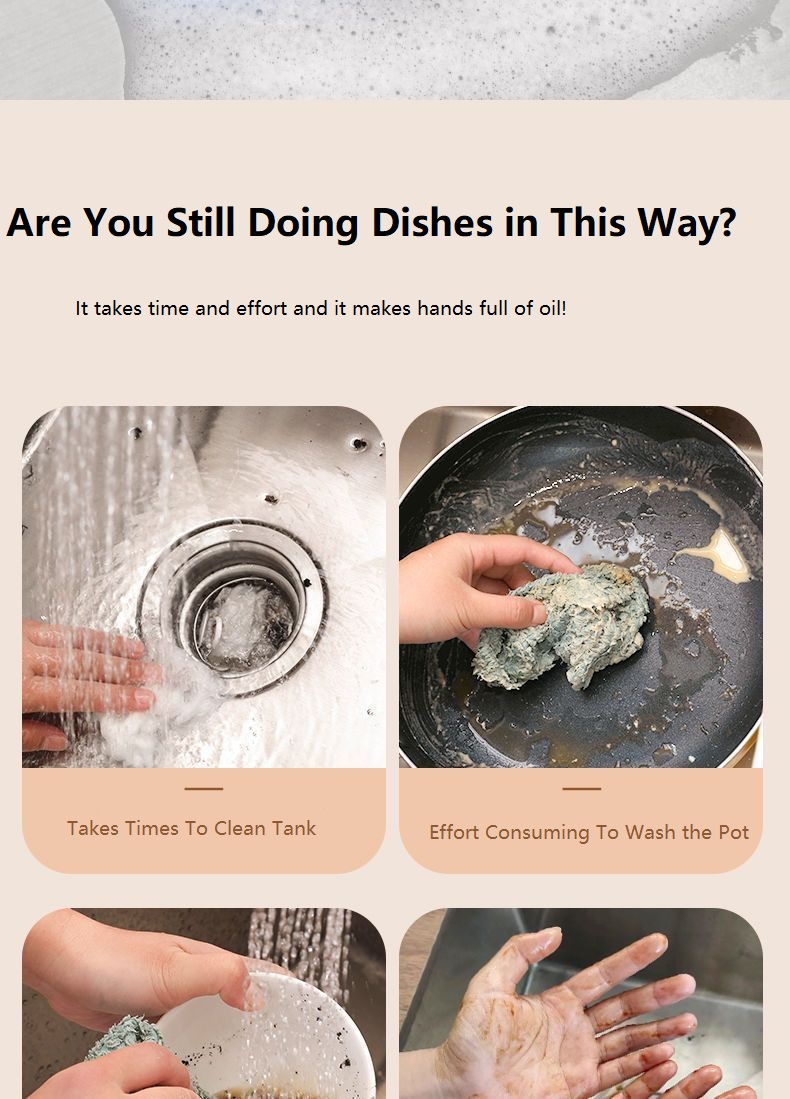 Are You Still Doing Dishes in This Way?

It takes time and effort and it makes hands full of oil!

Takes Times To Clean Tank

Effort Consuming To Wash the Pot