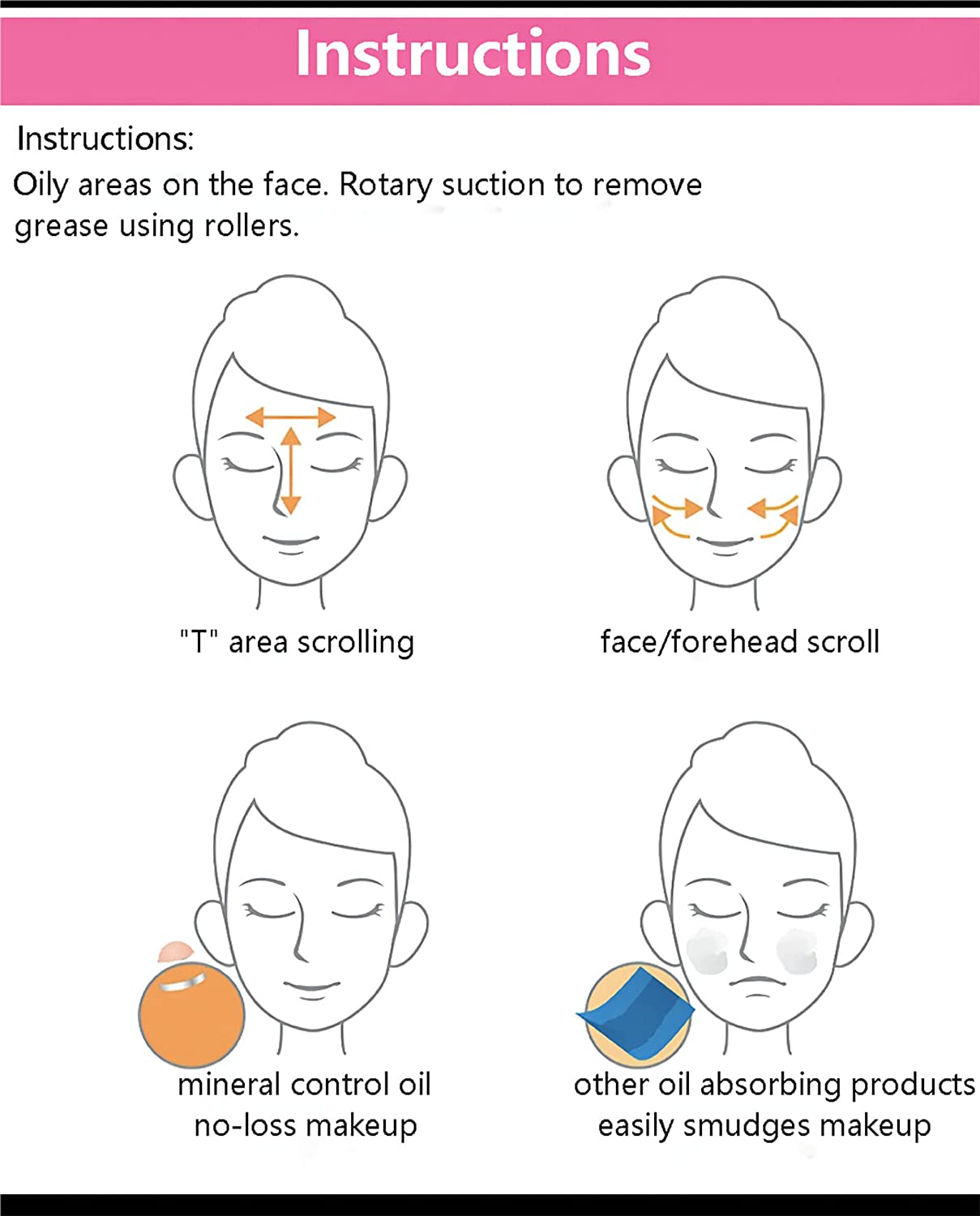 Instructions

Instructions:
Oily areas on the face. Rotary suction to remove grease using rollers.

"T" area scrolling

face/forehead scroll

mineral control oil
no-loss makeup

other oil absorbing products
easily smudges makeup