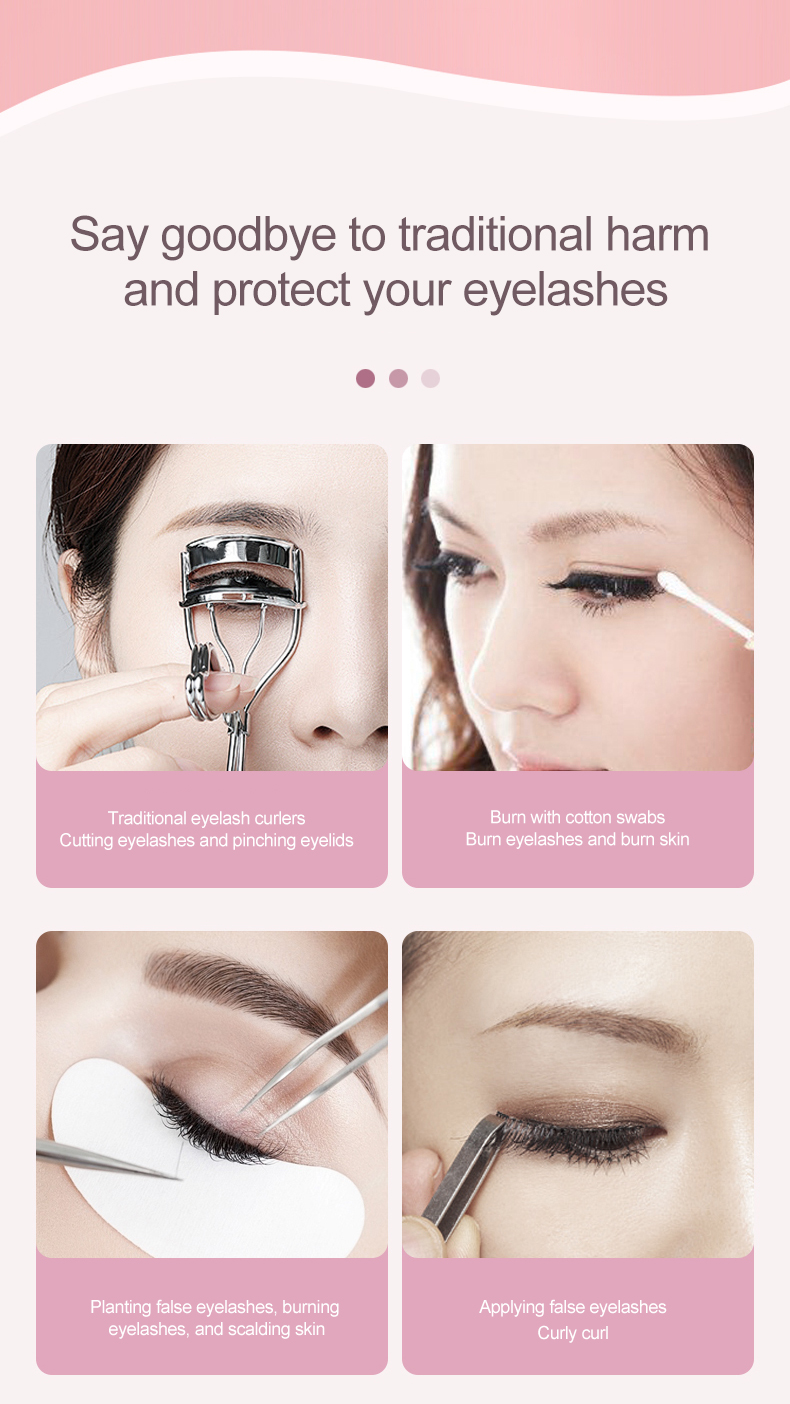 Say goodbye to traditional harm and protect your eyelashes

Traditional eyelash curlers
Cutting eyelashes and pinching eyelids

Burn with cotton swabs
Burn eyelashes and burn skin

Planting false eyelashes, burning eyelashes, and scalding skin

Applying false eyelashes
Curly curl