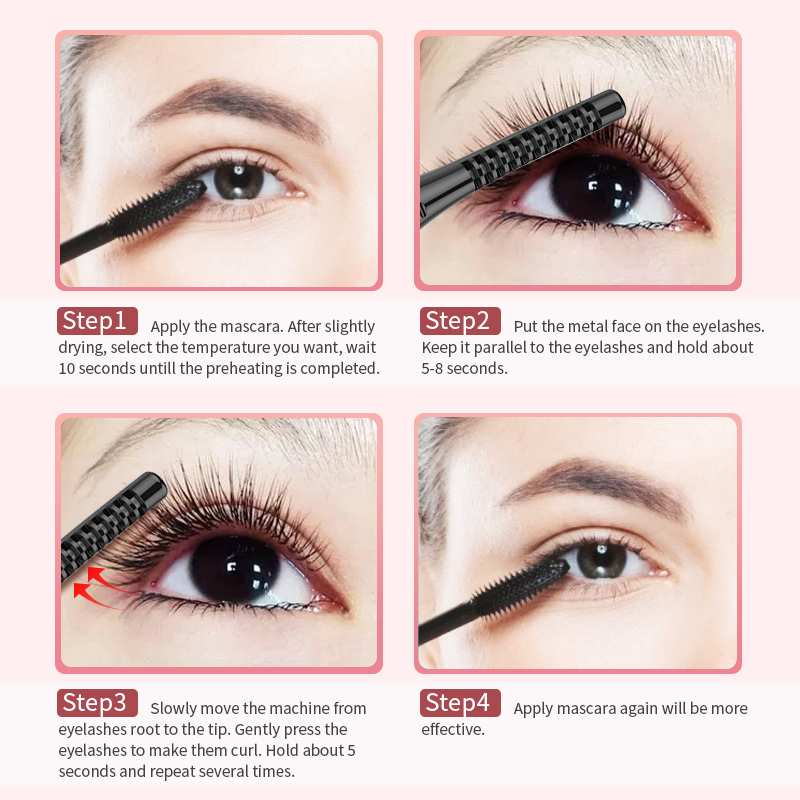 Step1 Apply the mascara. After slightly drying, select the temperature you want, wait 10 seconds untill the preheating is completed.

Step2 Put the metal face on the eyelashes. Keep it parallel to the eyelashes and hold about 5-8 seconds.

Step3 Slowly move the machine from eyelashes root to the tip. Gently press the eyelashes to make them curl. Hold about 5 seconds and repeat several times.

Step4 Apply mascara again will be more effective.