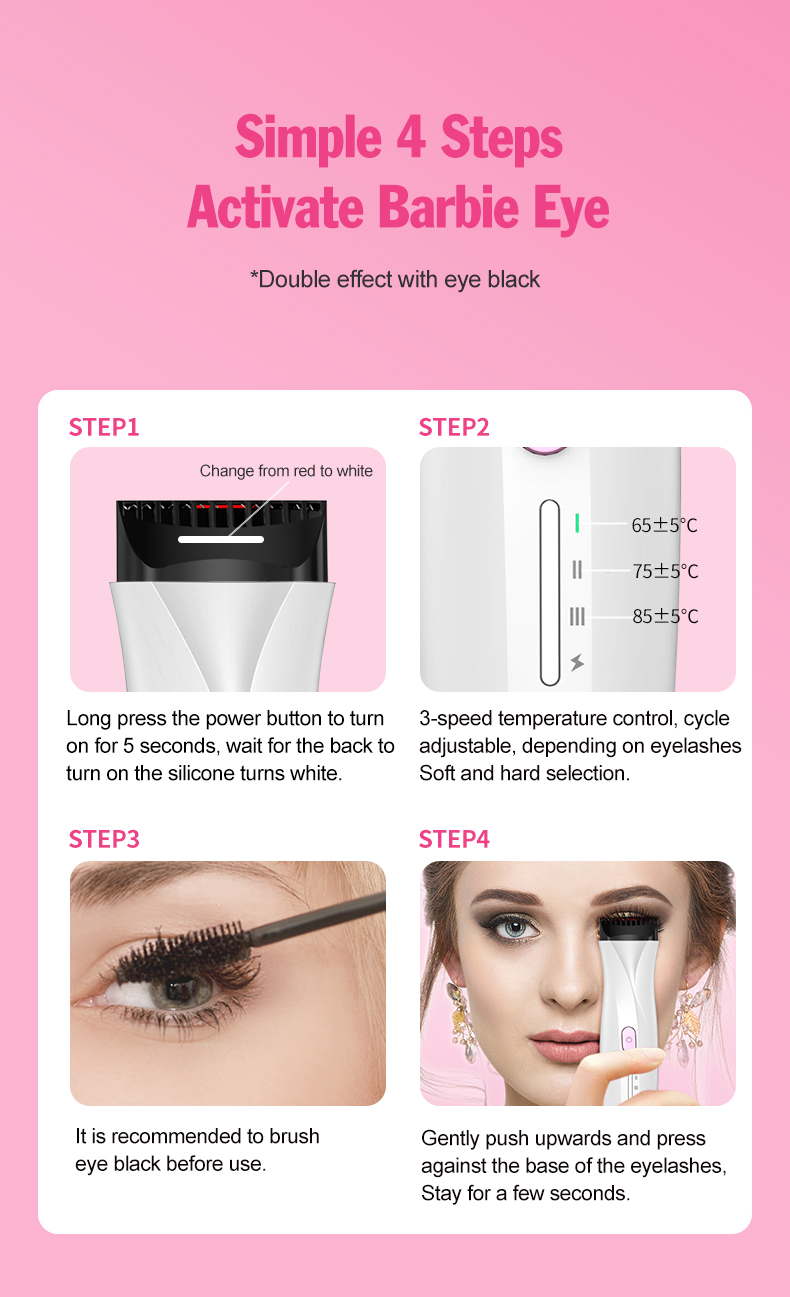 Simple 4 Steps
Activate Barbie Eye

*Double effect with eye black

STEP1

Change from red to white

Long press the power button to turn on for 5 seconds, wait for the back to turn on the silicone turns white.

STEP2

I 65±5°C
II 75±5°C
III 85±5°C

3-speed temperature control, cycle adjustable, depending on eyelashes Soft and hard selection.

STEP3

It is recommended to brush eye black before use.

STEP4

Gently push upwards and press against the base of the eyelashes, Stay for a few seconds.