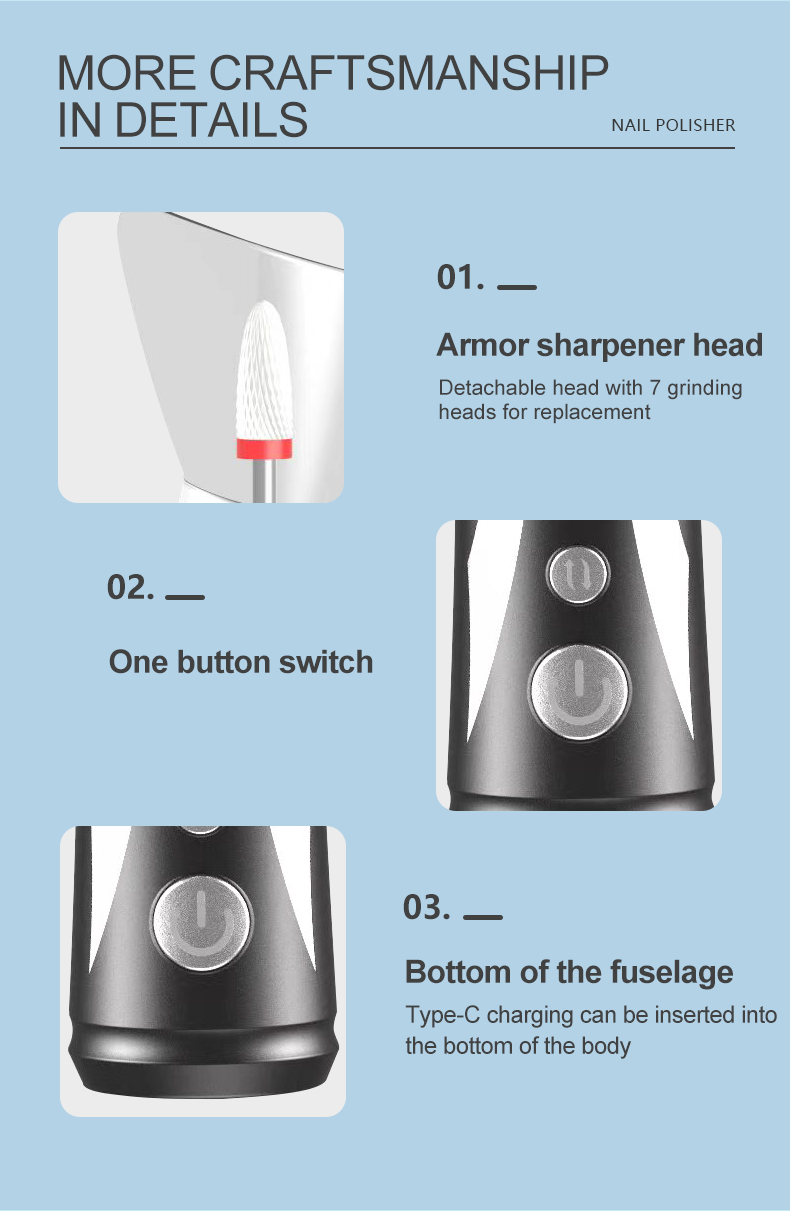 MORE CRAFTSMANSHIP IN DETAILS

NAIL POLISHER

01.

Armor sharpener head

Detachable head with 7 grinding heads for replacement

02.

One button switch

03.

Bottom of the fuselage

Type-C charging can be inserted into the bottom of the body