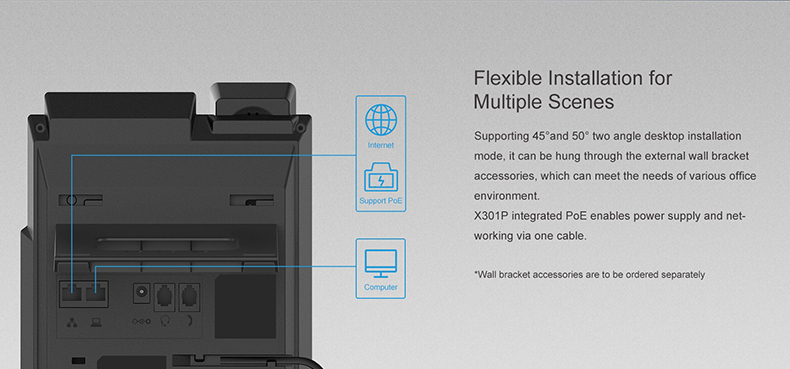 Internet

Support PoE

Computer

Flexible Installation for Multiple Scenes

Supporting 45°and 50° two angle desktop installation mode, it can be hung through the external wall bracket accessories, which can meet the needs of various office environment.
X301P integrated PoE enables power supply and networking via one cable.

*Wall bracket accessories are to be ordered separately