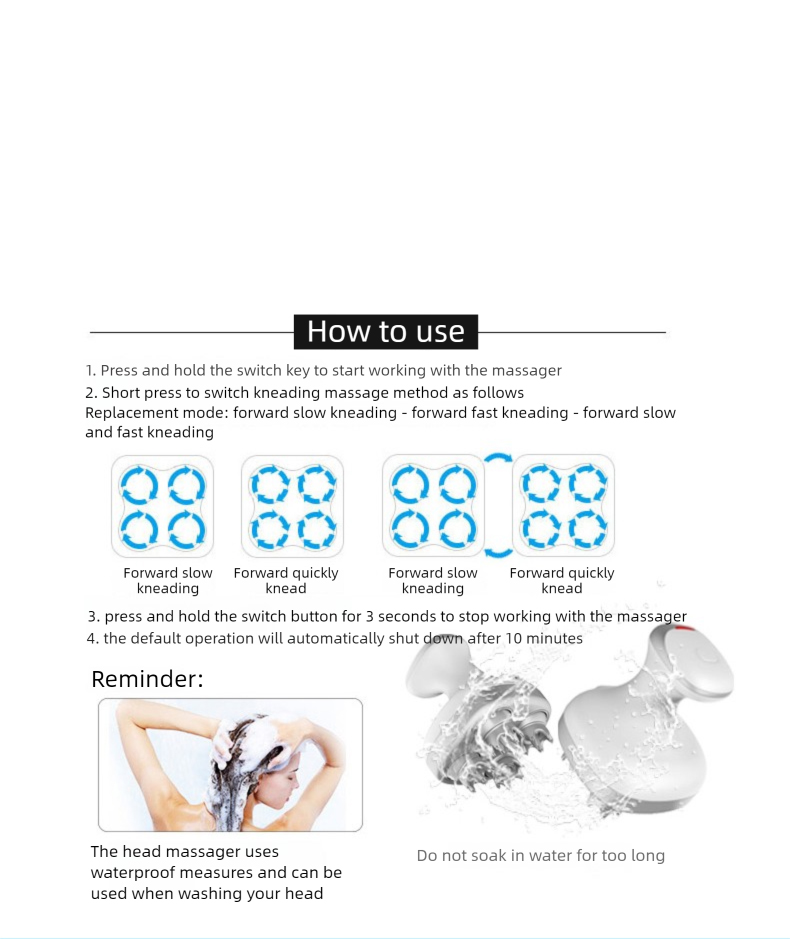 How to use

1. Press and hold the switch key to start working with the massager
2. Short press to switch kneading massage method as follows
Replacement mode: forward slow kneading - forward fast kneading - forward slow and fast kneading

Forward slow kneading

Forward quickly knead

Forward slow kneading

Forward quickly knead

3. press and hold the switch button for 3 seconds to stop working with the massager
4. the default operation will automatically shut down after 10 minutes

Reminder:

The head massager uses waterproof measures and can be used when washing your head

Do not soak in water for too long