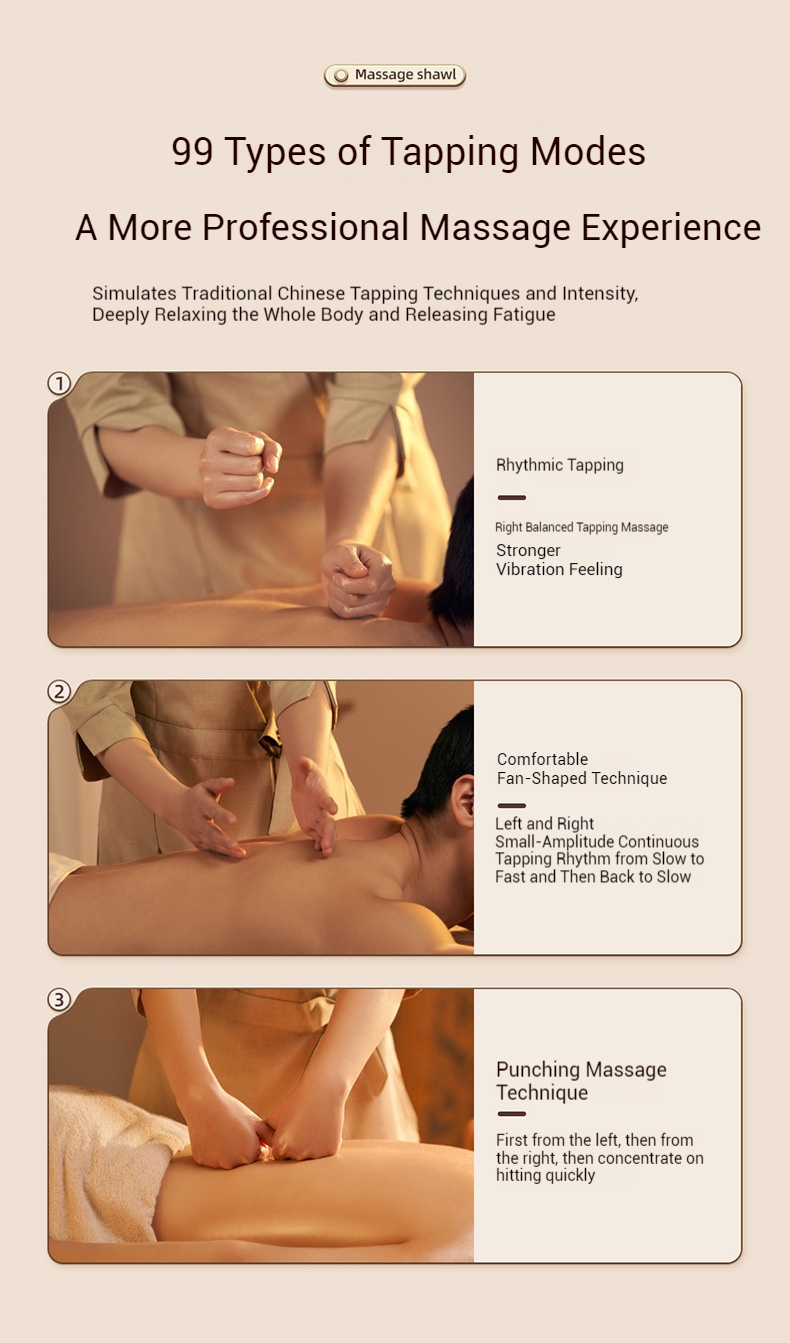 Massage shawl

99 Types of Tapping Modes

A More Professional Massage Experience

Simulates Traditional Chinese Tapping Techniques and Intensity, Deeply Relaxing the Whole Body and Releasing Fatigue

①

Rhythmic Tapping

Right Balanced Tapping Massage

Stronger Vibration Feeling

②

Comfortable Fan-Shaped Technique

Left and Right Small-Amplitude Continuous Tapping Rhythm from Slow to Fast and Then Back to Slow

③

Punching Massage Technique

First from the left, then from the right, then concentrate on hitting quickly