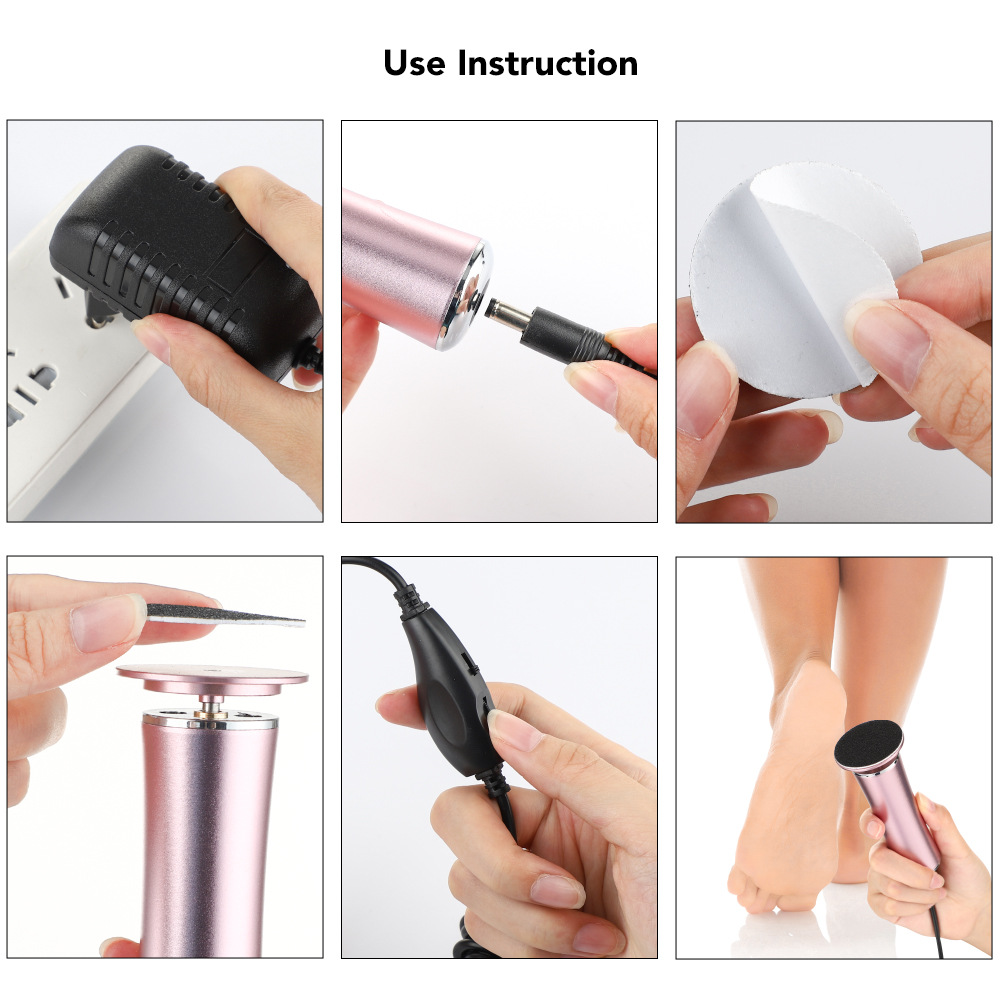 Use Instruction