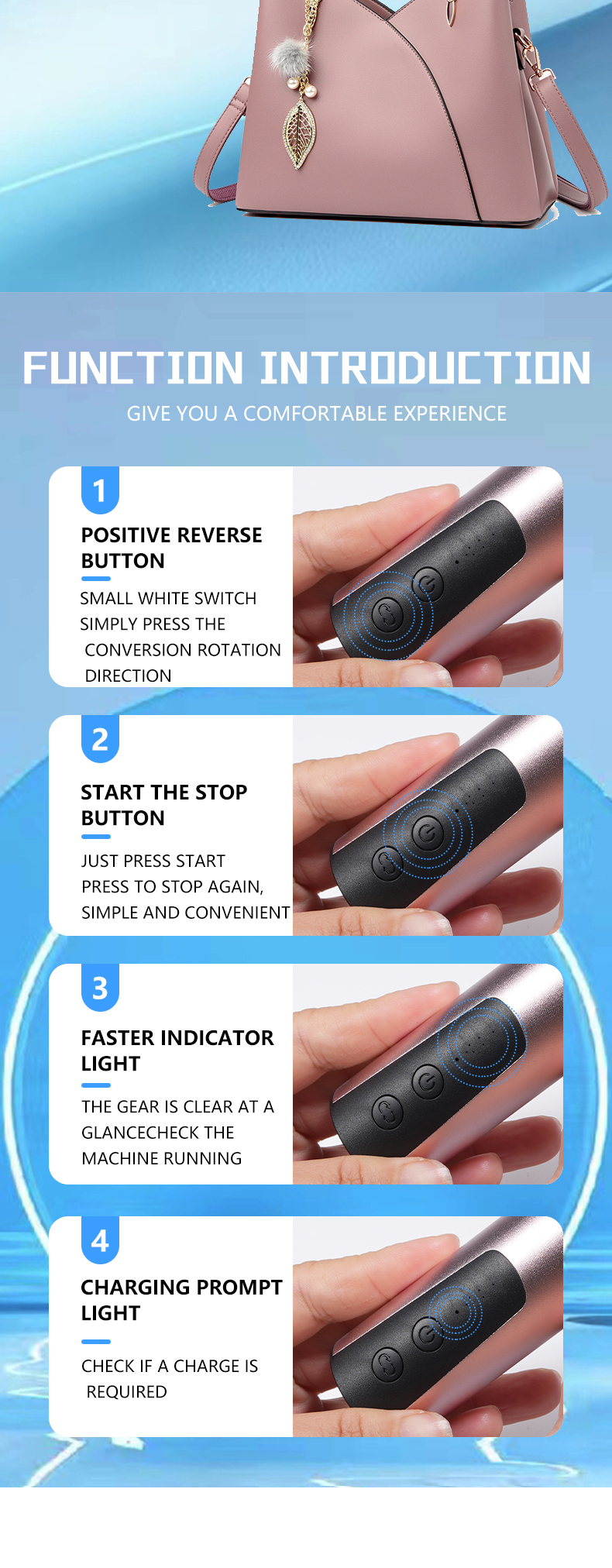 FUNCTION INTRODUCTION

GIVE YOU A COMFORTABLE EXPERIENCE

1

POSITIVE REVERSE BUTTON

SMALL WHITE SWITCH SIMPLY PRESS THE CONVERSION ROTATION DIRECTION

2

START THE STOP BUTTON

JUST PRESS START PRESS TO STOP AGAIN, SIMPLE AND CONVENIENT

3

FASTER INDICATOR LIGHT

THE GEAR IS CLEAR AT A GLANCECHECK THE MACHINE RUNNING

4

CHARGING PROMPT LIGHT

CHECK IF A CHARGE IS REQUIRED