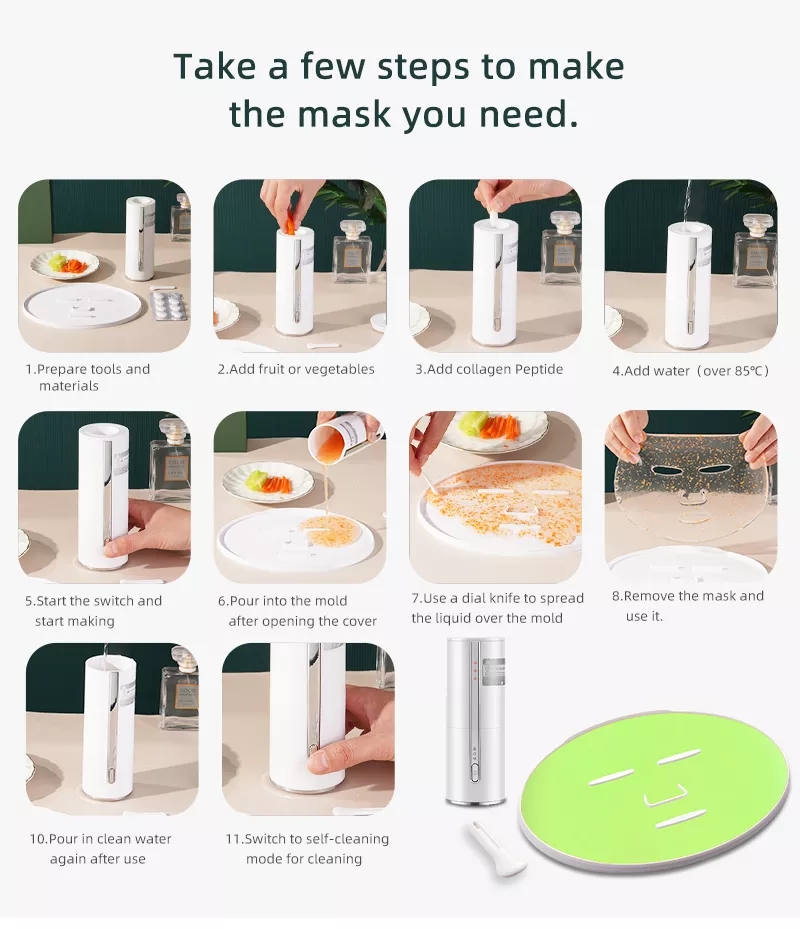 Take a few steps to make the mask you need.

1.Prepare tools and materials

2.Add fruit or vegetables

3.Add collagen Peptide

4.Add water（over 85℃）

5.Start the switch and start making

6.Pour into the mold after opening the cover

7.Use a dial knife to spread the liquid over the mold

8.Remove the mask and use it.

10.Pour in clean water again after use

11.Switch to self-cleaning mode for cleaning