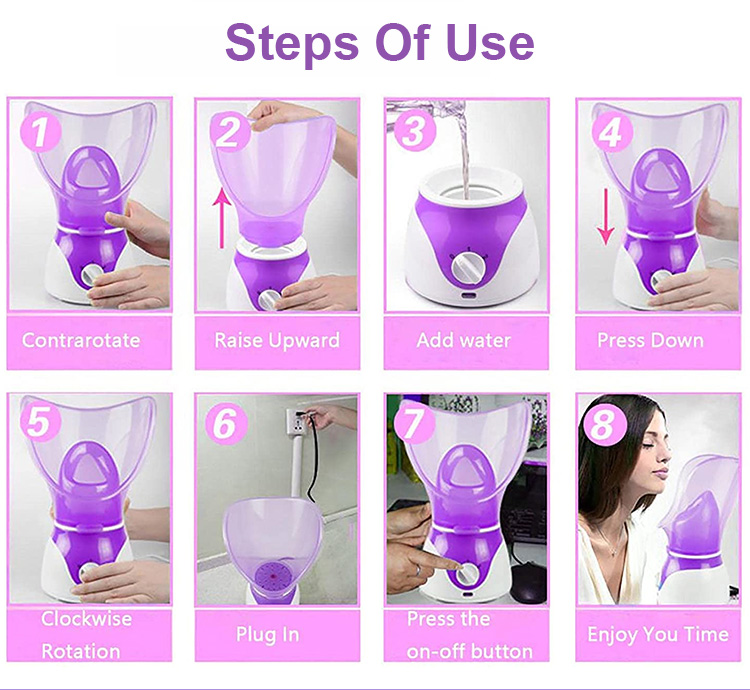 Steps Of Use

1
Contrarotate

2
Raise Upward

3
Add water

4
Press Down

5
Clockwise Rotation

6
Plug In

7
Press the on-off button

8
Enjoy You Time