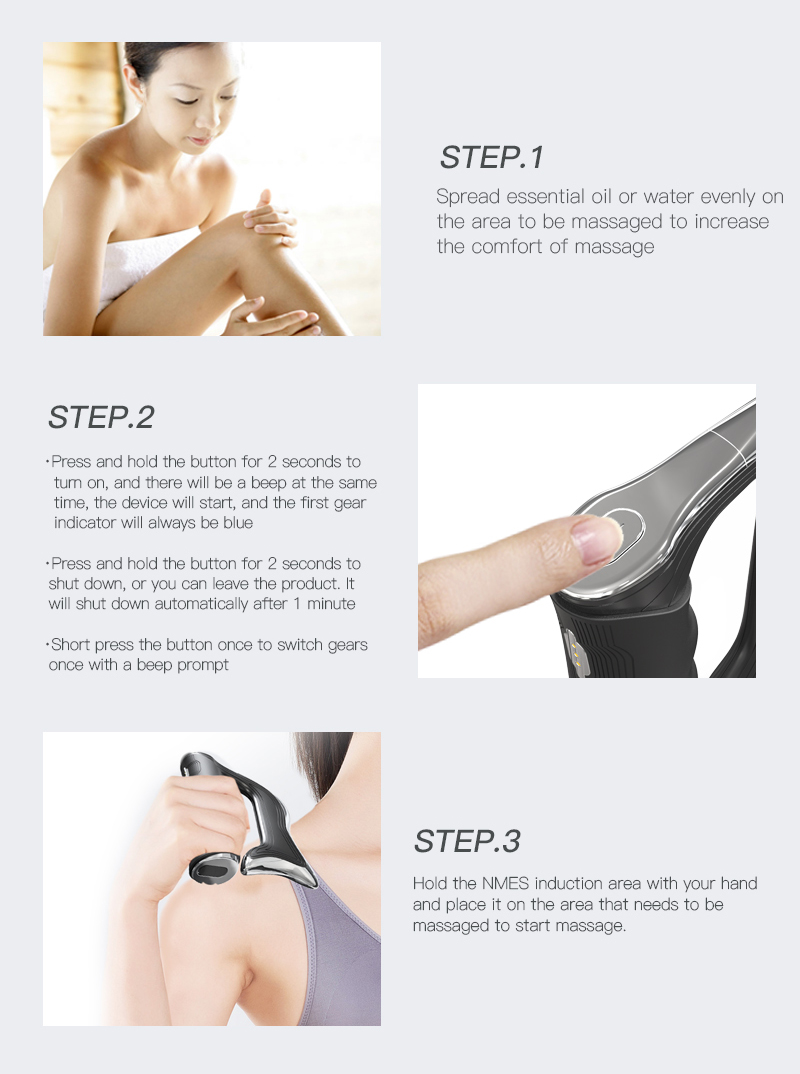 STEP.1

Spread essential oil or water evenly on the area to be massaged to increase the comfort of massage

STEP.2

·Press and hold the button for 2 seconds to turn on, and there will be a beep at the same time, the device will start, and the first gear indicator will always be blue

·Press and hold the button for 2 seconds to shut down, or you can leave the product. It will shut down automatically after 1 minute

·Short press the button once to switch gears once with a beep prompt

STEP.3

Hold the NMES induction area with your hand and place it on the area that needs to be massaged to start massage.