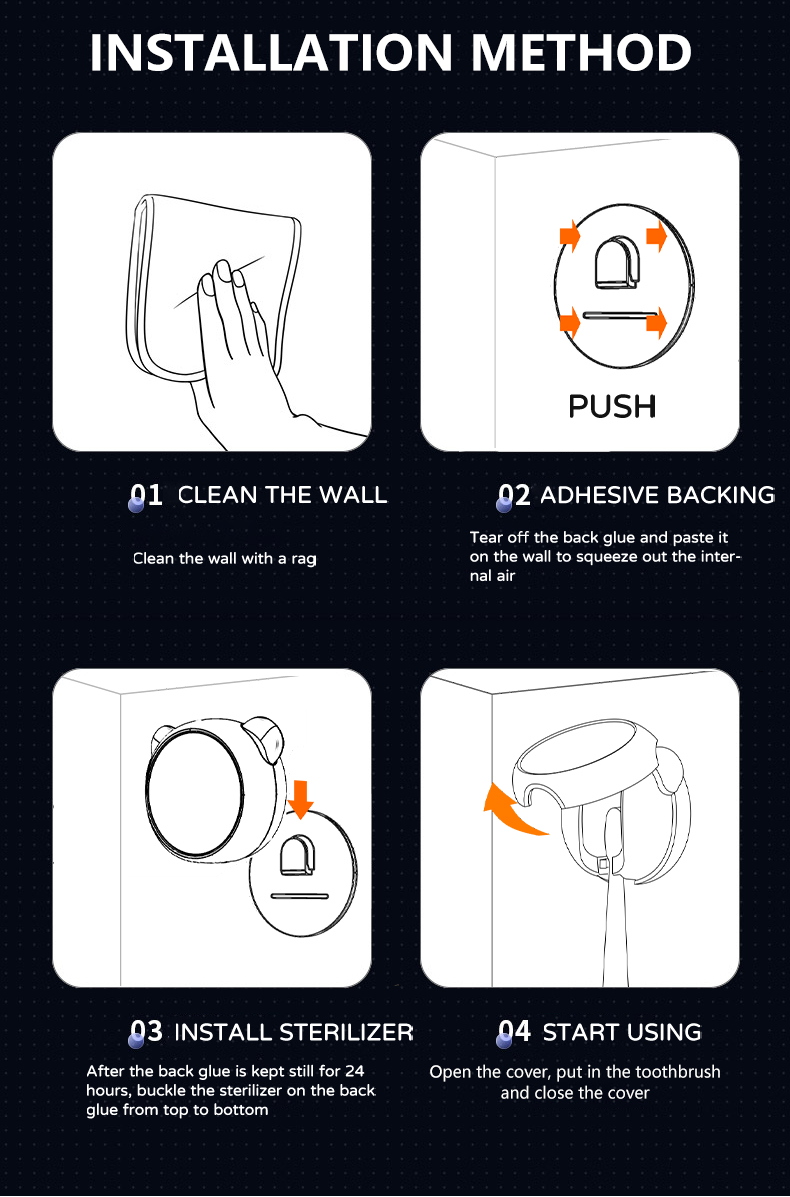 INSTALLATION METHOD

PUSH

01 CLEAN THE WALL

Clean the wall with a rag

02 ADHESIVE BACKING

Tear off the back glue and paste it on the wall to squeeze out the internal air

03 INSTALL STERILIZER

After the back glue is kept still for 24 hours, buckle the sterilizer on the back glue from top to bottom

04 START USING

Open the cover, put in the toothbrush and close the cover