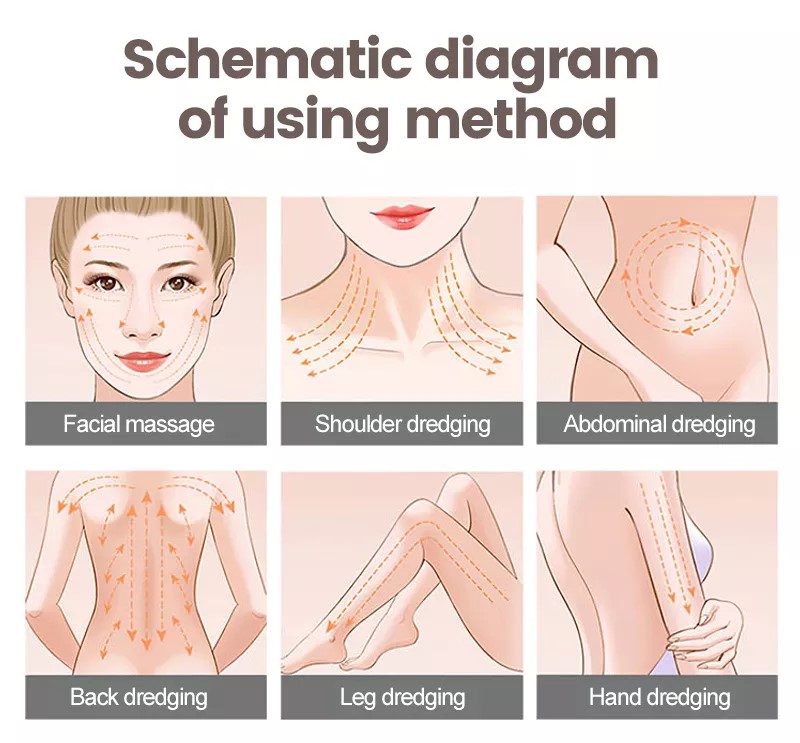 Schematic diagram of using method

Facial massage

Shoulder dredging

Abdominal dredging

Back dredging

Leg dredging

Hand dredging