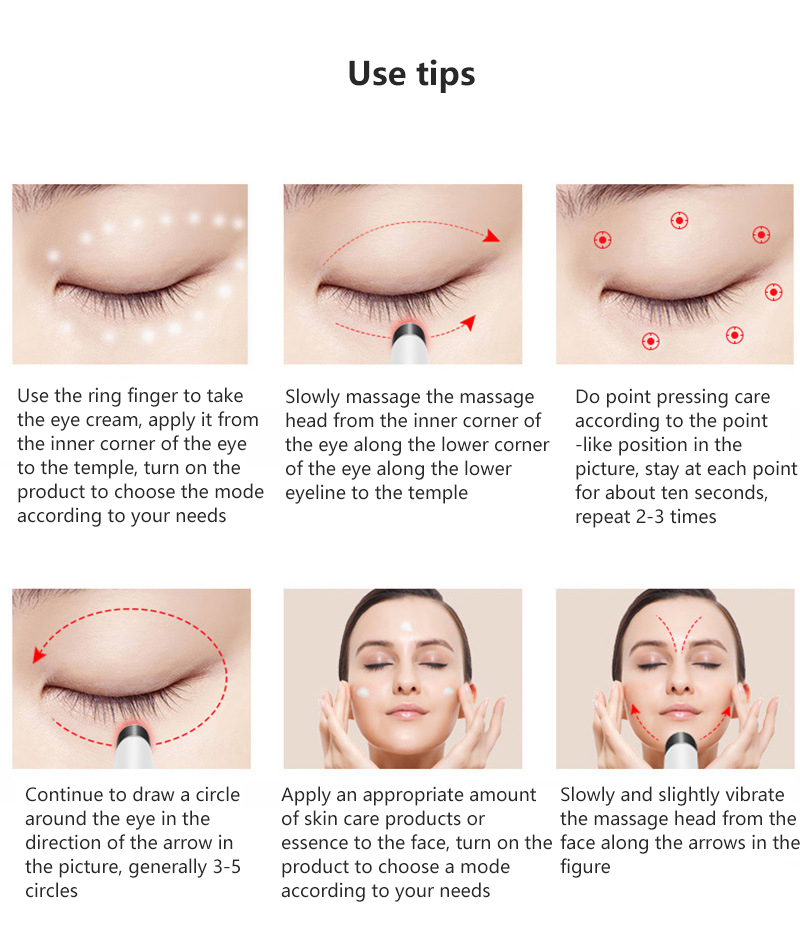 Use tips

Use the ring finger to take the eye cream, apply it from the inner corner of the eye to the temple, turn on the product to choose the mode according to your needs

Slowly massage the massage head from the inner corner of the eye along the lower corner of the eye along the lower eyeline to the temple

Do point pressing care according to the point -like position in the picture, stay at each point for about ten seconds, repeat 2-3 times

Continue to draw a circle around the eye in the direction of the arrow in the picture, generally 3-5 circles

Apply an appropriate amount of skin care products or essence to the face, turn on the product to choose a mode according to your needs

Slowly and slightly vibrate the massage head from the face along the arrows in the figure