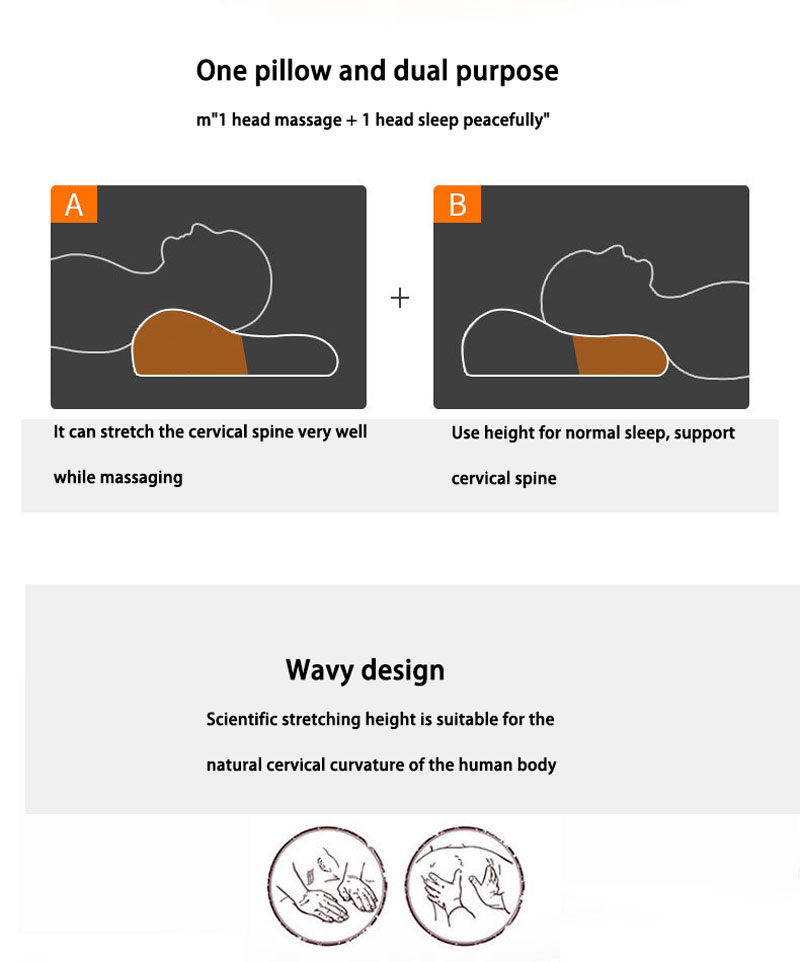 One pillow and dual purpose

m"1 head massage + 1 head sleep peacefully"

A

+

B

It can stretch the cervical spine very well while massaging

Use height for normal sleep, support cervical spine

Wavy design

Scientific stretching height is suitable for the natural cervical curvature of the human body