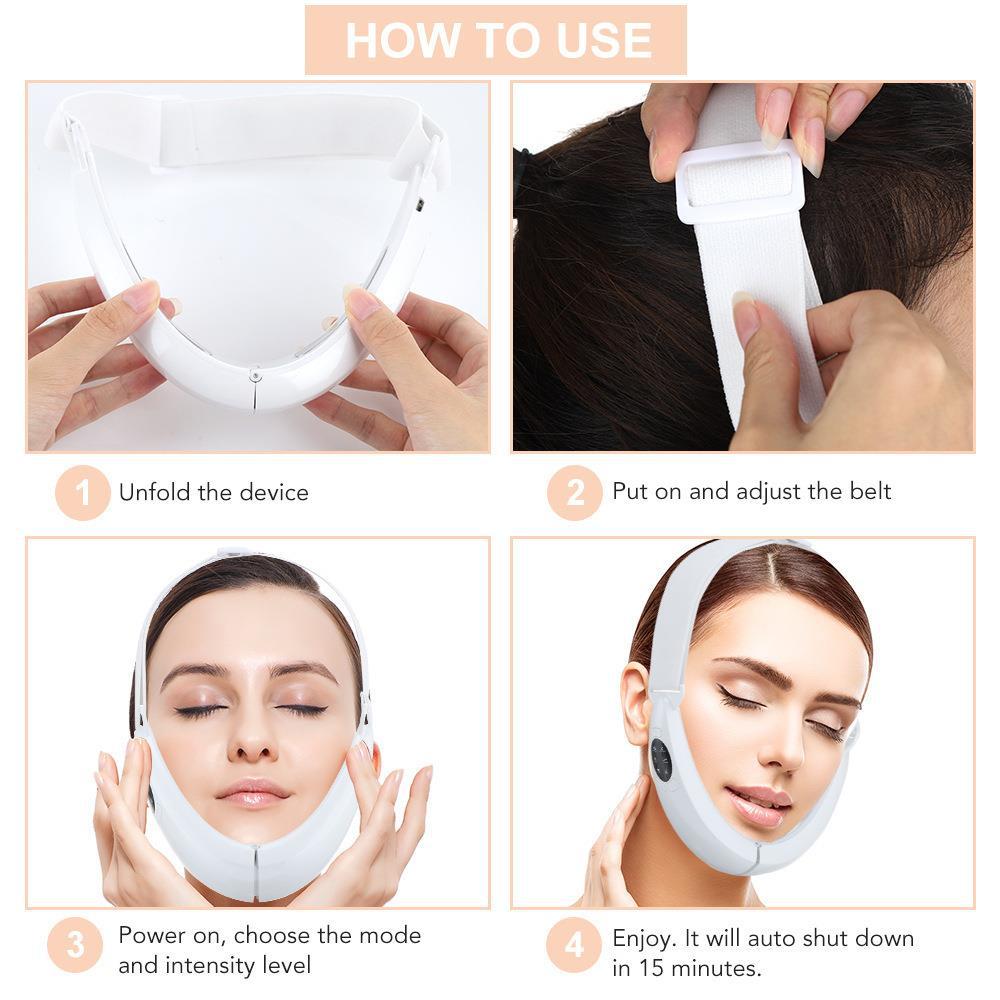 HOW TO USE

1 Unfold the device

2 Put on and adjust the belt

3 Power on, choose the mode and intensity level

4 Enjoy. It will auto shut down in 15 minutes.