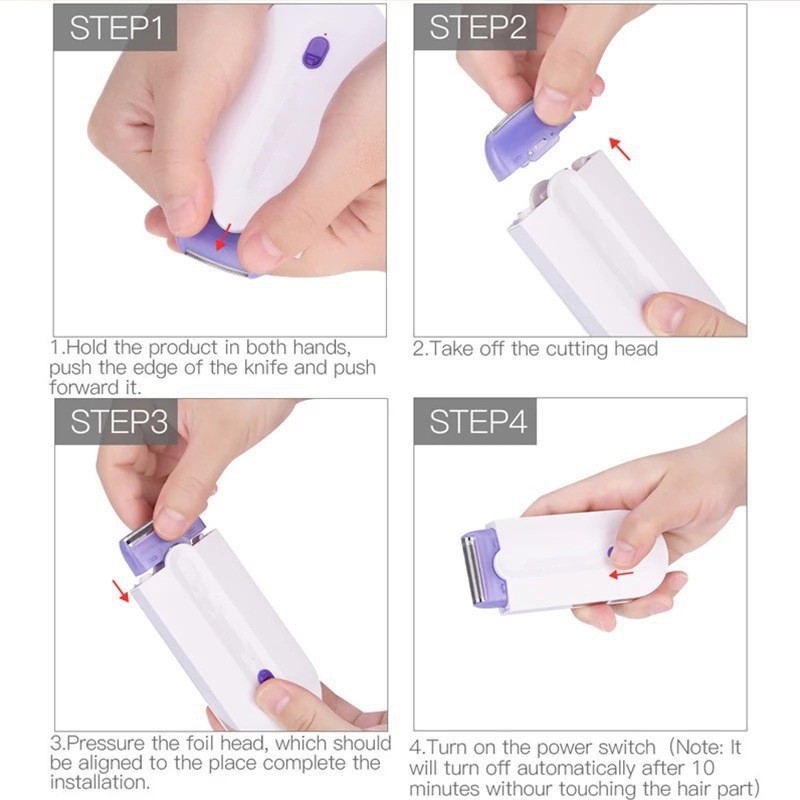 STEP1

1.Hold the product in both hands, push the edge of the knife and push forward it.

STEP2

2.Take off the cutting head

STEP3

3.Pressure the foil head, which should be aligned to the place complete the installation.

STEP4

4.Turn on the power switch (Note: It will turn off automatically after 10 minutes withour touching the hair part)