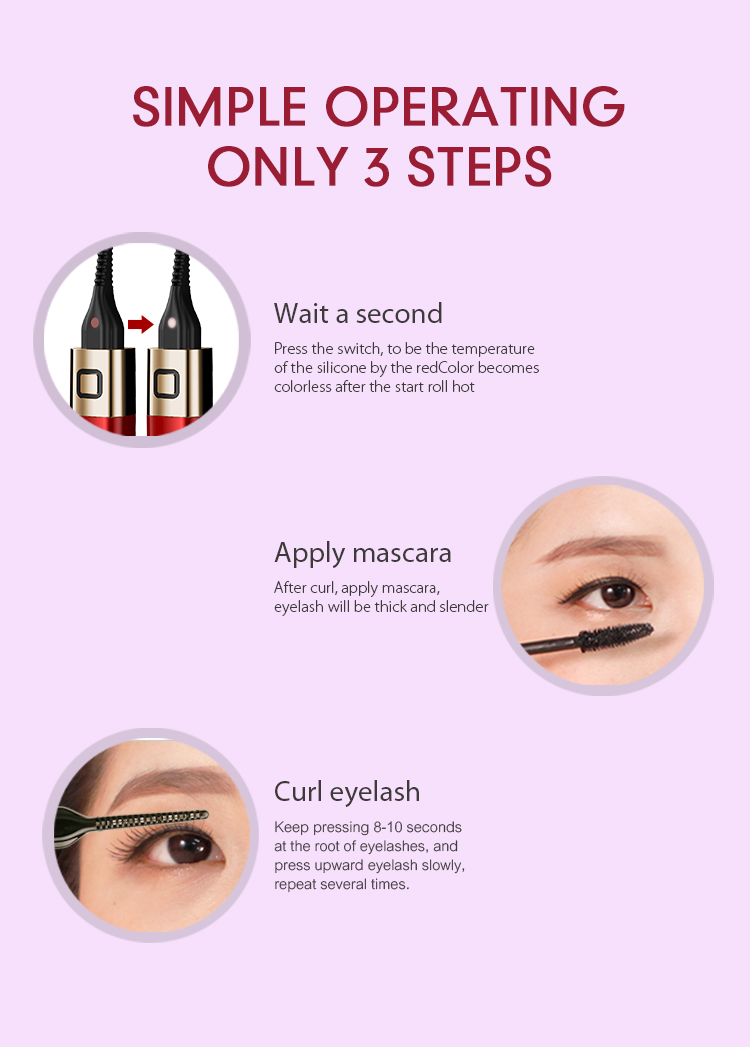 SIMPLE OPERATING
ONLY 3 STEPS

Wait a second

Press the switch, to be the temperature of the silicone by the redColor becomes colorless after the start roll hot

Apply mascara

After curl, apply mascara, eyelash will be thick and slender

Curl eyelash

Keep pressing 8-10 seconds at the root of eyelashes, and press upward eyelash slowly, repeat several times.