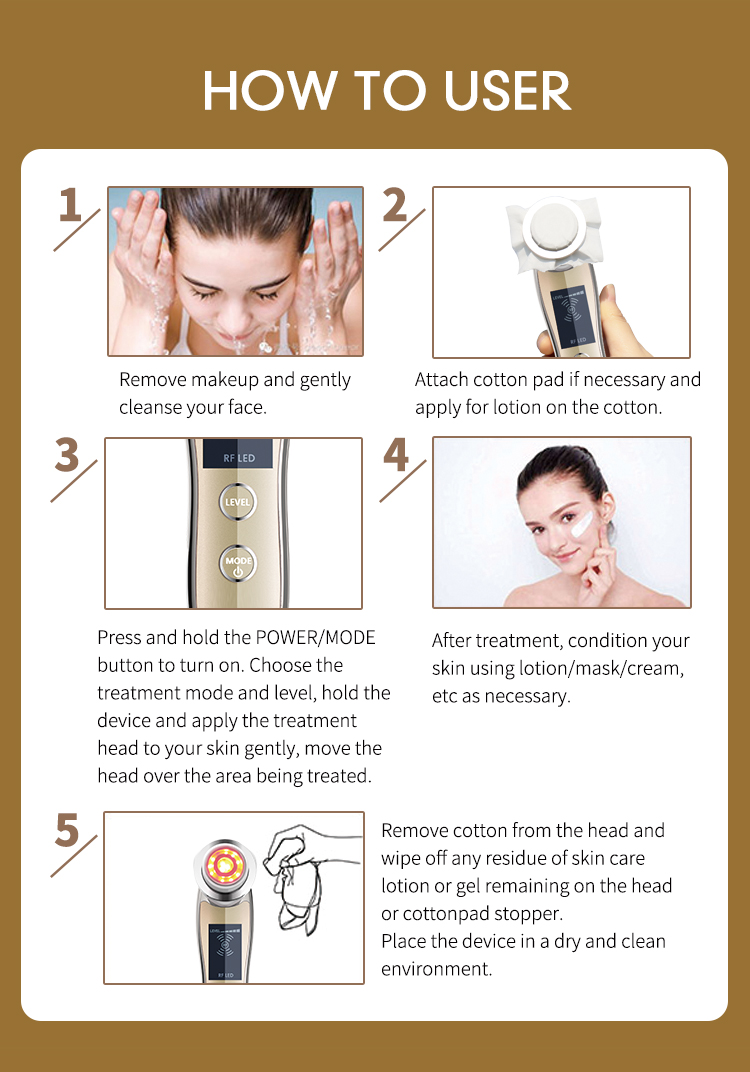 HOW TO USER

1

Remove makeup and gently cleanse your face.

2

RF LED

Attach cotton pad if necessary and apply for lotion on the cotton.

3

RF LED

LEVEL

MODE

Press and hold the POWER/MODE button to turn on. Choose the treatment mode and level, hold the device and apply the treatment head to your skin gently, move the head over the area being treated.

4

After treatment, condition your skin using lotion/mask/cream, etc as necessary.

5

RF LED

Remove cotton from the head and wipe off any residue of skin care lotion or gel remaining on the head or cottonpad stopper.
Place the device in a dry and clean environment.