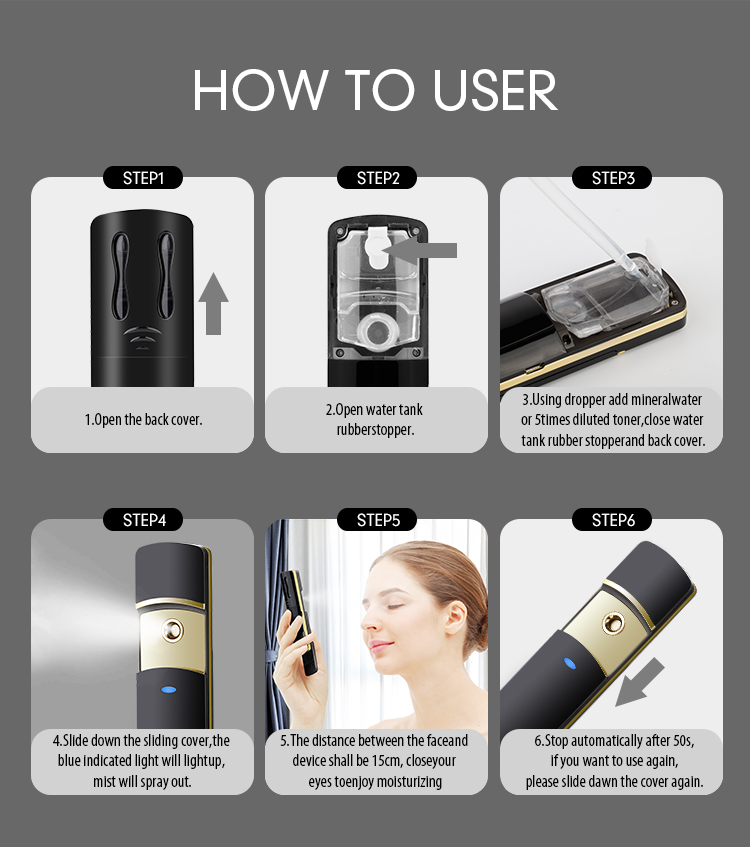 HOW TO USER

STEP1

1.Open the back cover.

STEP2

2.Open water tank rubberstopper.

STEP3

3.Using dropper add mineralwater or 5times diluted toner,close water tank rubber stopperand back cover.

STEP4

4.Slide down the sliding cover,the blue indicated light will lightup, mist will spray out.

STEP5

5.The distance between the faceand device shall be 15cm, closeyour eyes toenjoy moisturizing

STEP6

6.Stop automatically after 50s, if you want to use again, please slide dawn the cover again.