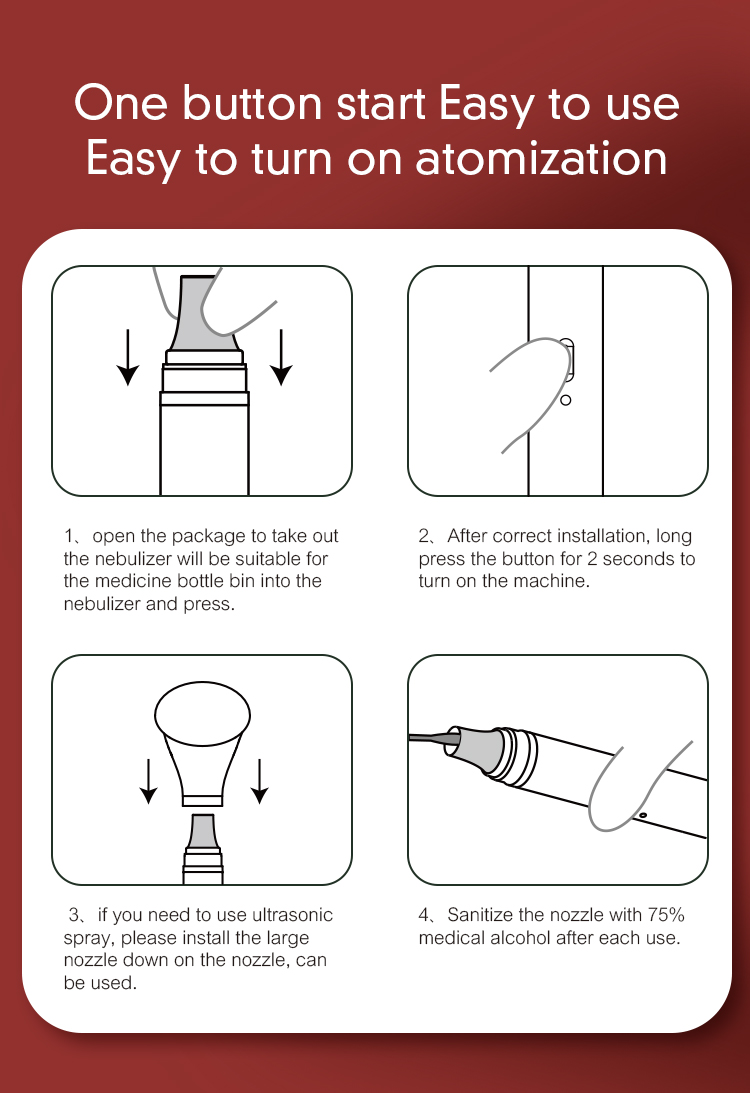 One button start Easy to use
Easy to turn on atomization

1、open the package to take out the nebulizer will be suitable for the medicine bottle bin into the nebulizer and press.

2、After correct installation, long press the button for 2 seconds to turn on the machine.

3、if you need to use ultrasonic spray, please install the large nozzle down on the nozzle, can be used.

4、Sanitize the nozzle with 75% medical alcohol after each use.