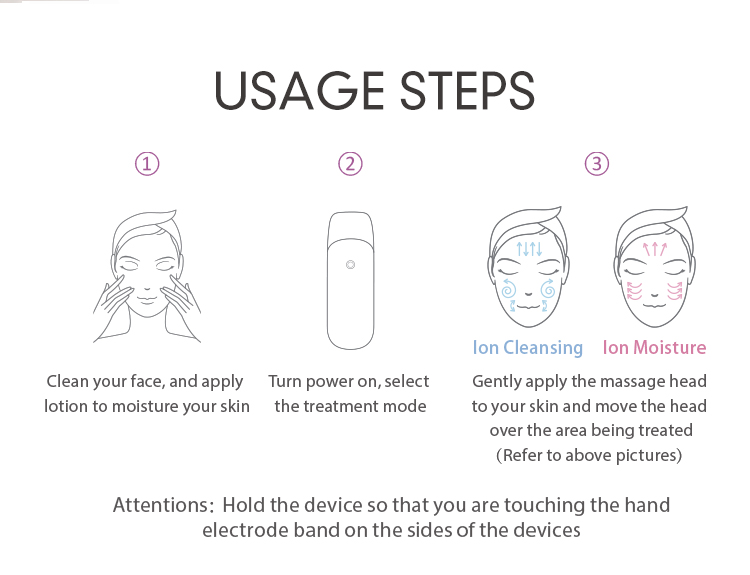 USAGE STEPS

①

Clean your face, and apply lotion to moisture your skin

②

Turn power on, select the treatment mode

③

Ion Cleansing

Ion Moisture

Gently apply the massage head to your skin and move the head over the area being treated (Refer to above pictures)

Attentions: Hold the device so that you are touching the hand electrode band on the sides of the devices