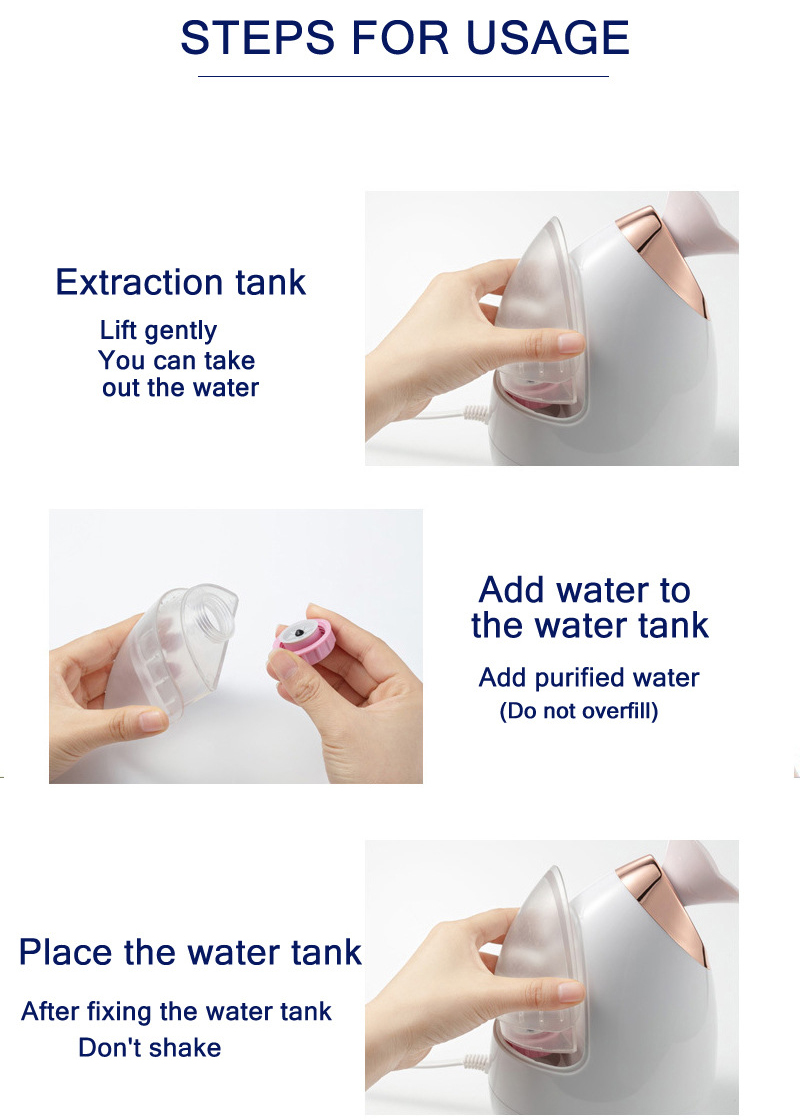 STEPS FOR USAGE

Extraction tank

Lift gently
You can take out the water

Add water to the water tank

Add purified water
(Do not overfill)

Place the water tank

After fixing the water tank
Don't shake