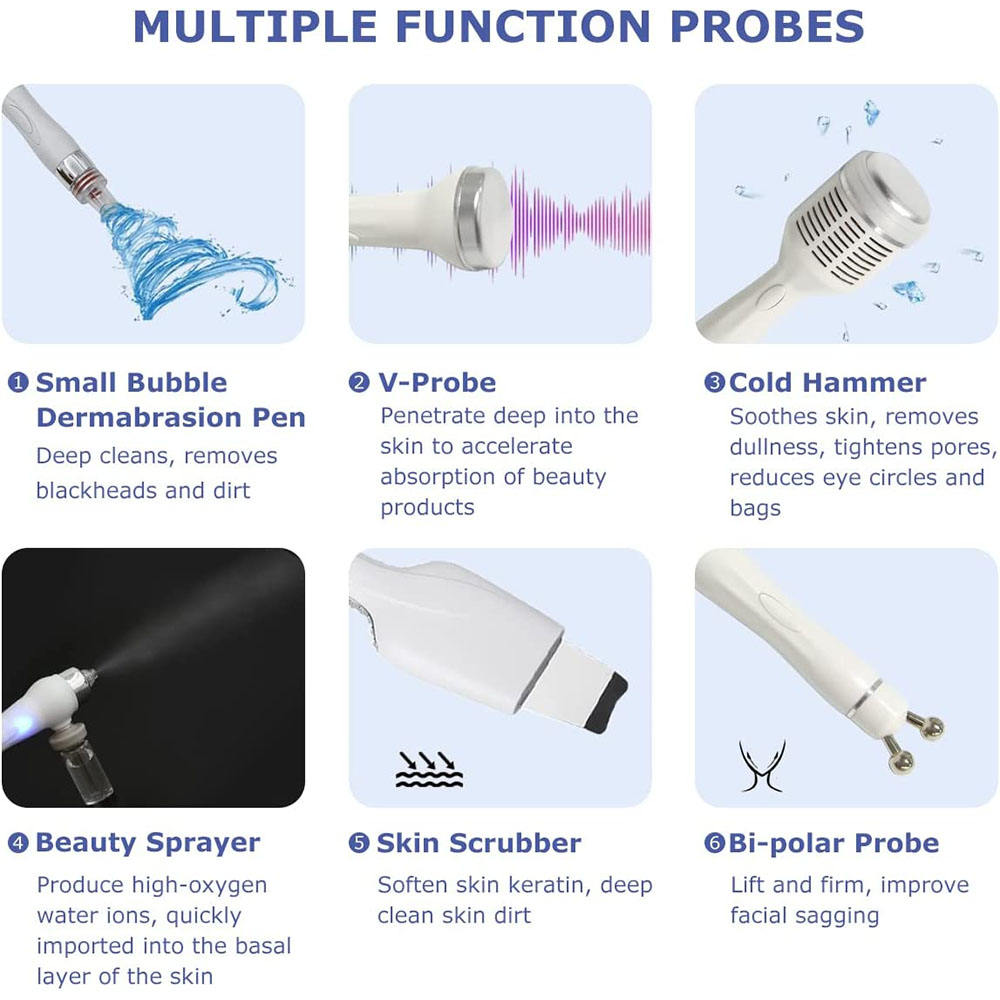 MULTIPLE FUNCTION PROBES

❶ Small Bubble Dermabrasion Pen
Deep cleans, removes blackheads and dirt

❷ V-Probe
Penetrate deep into the skin to accelerate absorption of beauty products

❸ Cold Hammer
Soothes skin, removes dullness, tightens pores, reduces eye circles and bags

❹ Beauty Sprayer
Produce high-oxygen water ions, quickly imported into the basal layer of the skin

❺ Skin Scrubber
Soften skin keratin, deep clean skin dirt

❻ Bi-polar Probe
Lift and firm, improve facial sagging