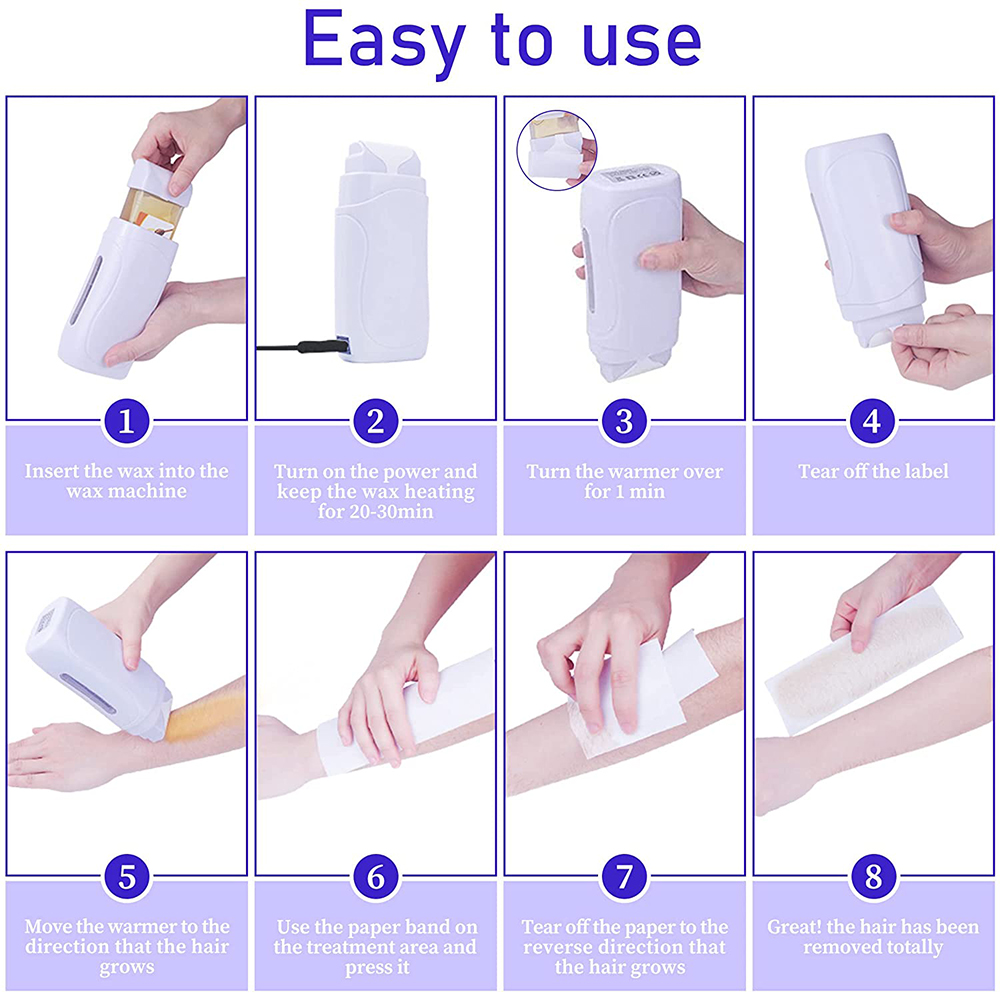 Easy to use

1
Insert the wax into the wax machine

2
Turn on the power and keep the wax heating for 20-30min

3
Turn the warmer over for 1 min

4
Tear off the label

5
Move the warmer to the direction that the hair grows

6
Use the paper band on the treatment area and press it

7
Tear off the paper to the reverse direction that the hair grows

8
Great! the hair has been removed totally