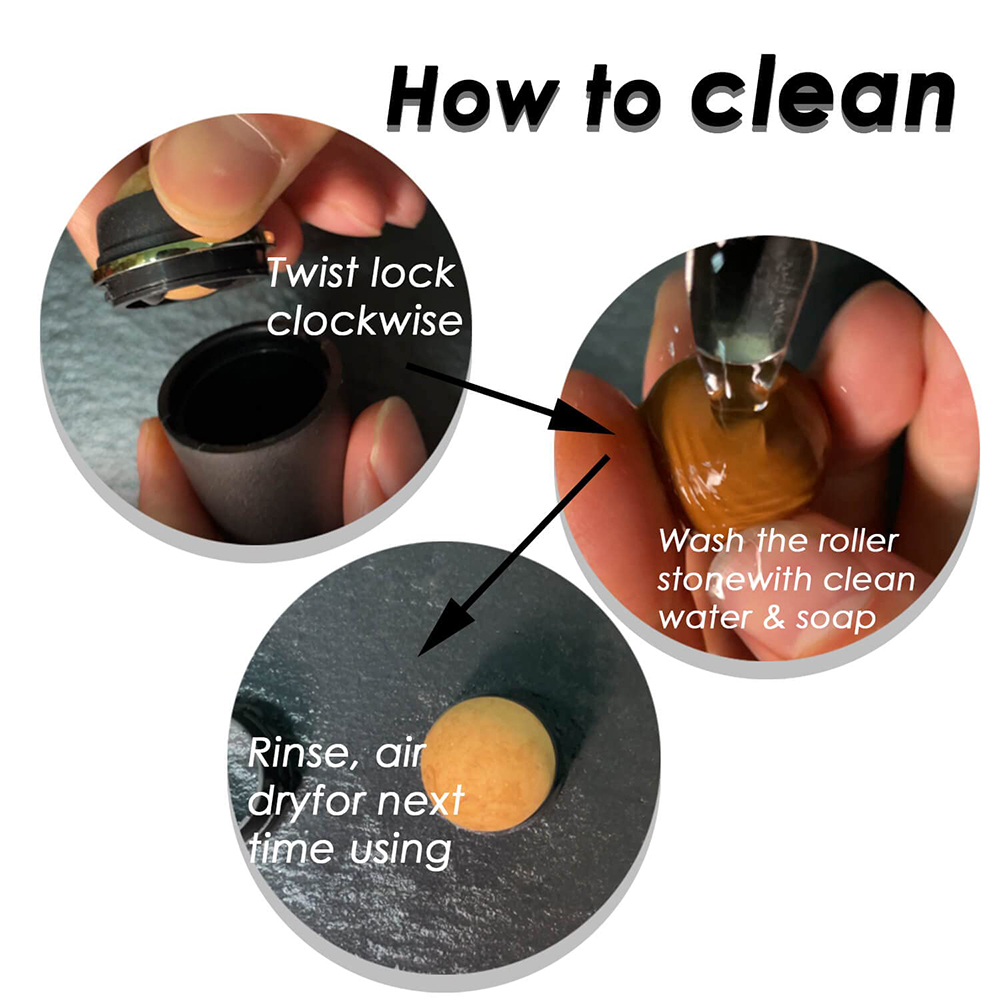 How to clean

Twist lock clockwise

Wash the roller stonewith clean water & soap

Rinse, air dryfor next time using