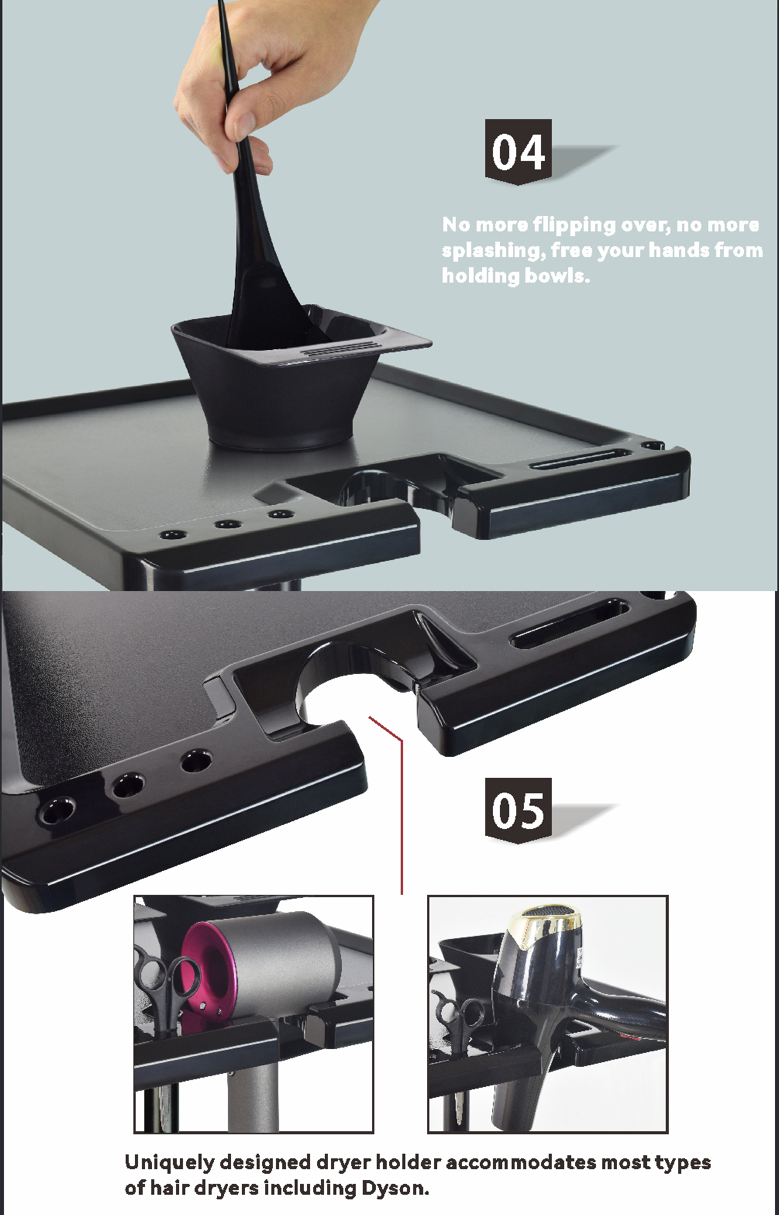 04

No more flipping over, no more splashing, free your hands from holding bowls.

05

Uniquely designed dryer holder accommodates most types of hair dryers including Dyson.