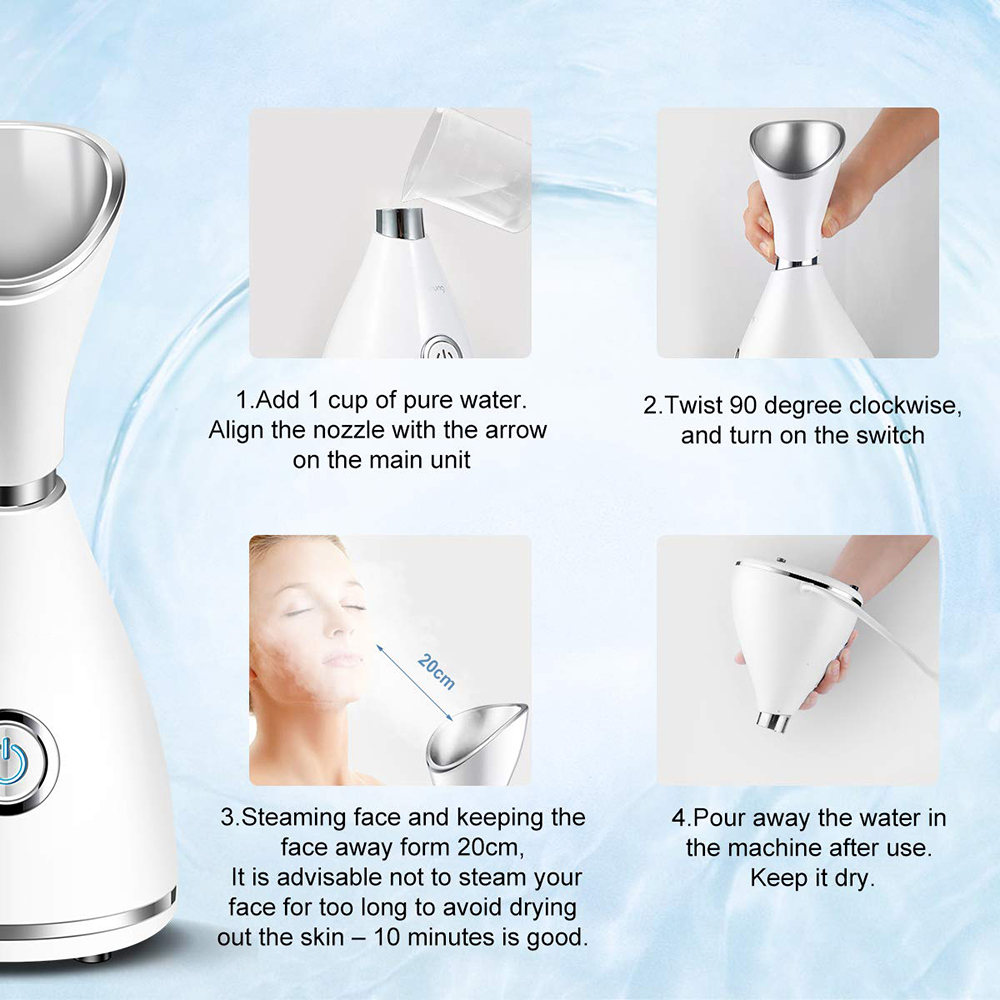 1.Add 1 cup of pure water.
Align the nozzle with the arrow on the main unit

2.Twist 90 degree clockwise, and turn on the switch

20cm

3.Steaming face and keeping the face away form 20cm,
It is advisable not to steam your face for too long to avoid drying out the skin – 10 minutes is good.

4.Pour away the water in the machine after use.
Keep it dry.