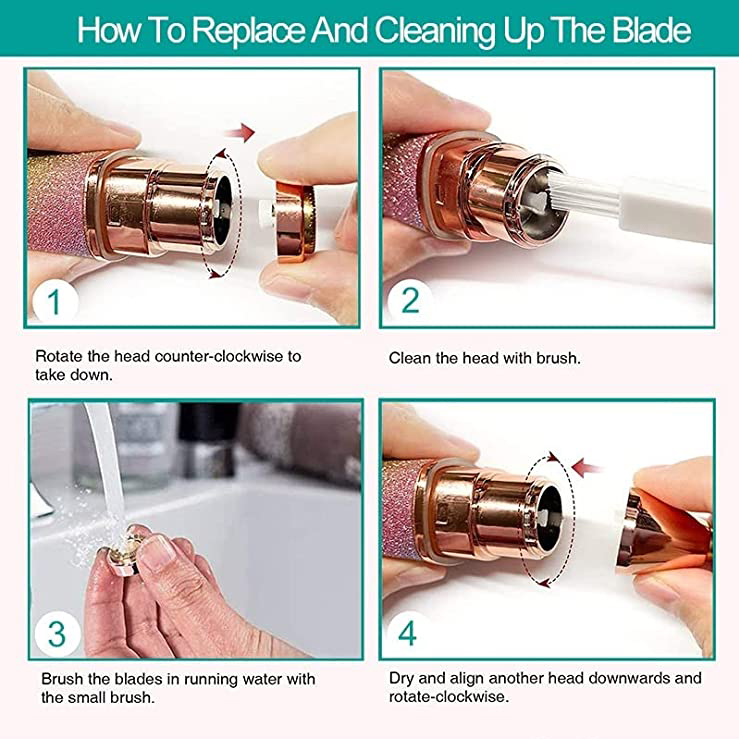 How To Replace And Cleaning Up The Blade

1

Rotate the head counter-clockwise to take down.

2

Clean the head with brush.

3

Brush the blades in running water with the small brush.

4

Dry and align another head downwards and rotate-clockwise.