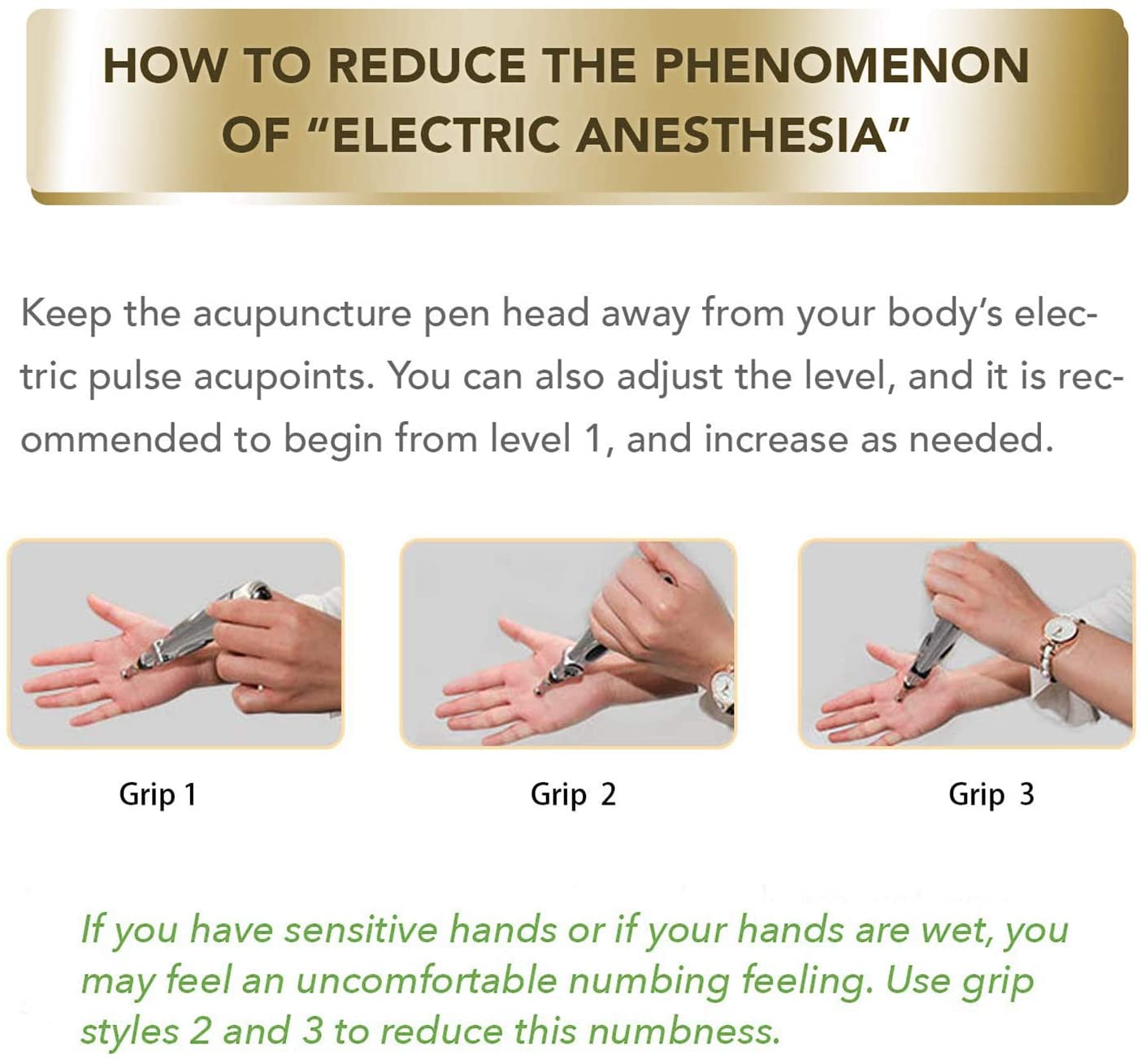 HOW TO REDUCE THE PHENOMENON OF "ELECTRIC ANESTHESIA"

Keep the acupuncture pen head away from your body's electric pulse acupoints. You can also adjust the level, and it is recommended to begin from level 1, and increase as needed.

Grip 1

Grip 2

Grip 3

If you have sensitive hands or if your hands are wet, you may feel an uncomfortable numbing feeling. Use grip styles 2 and 3 to reduce this numbness.