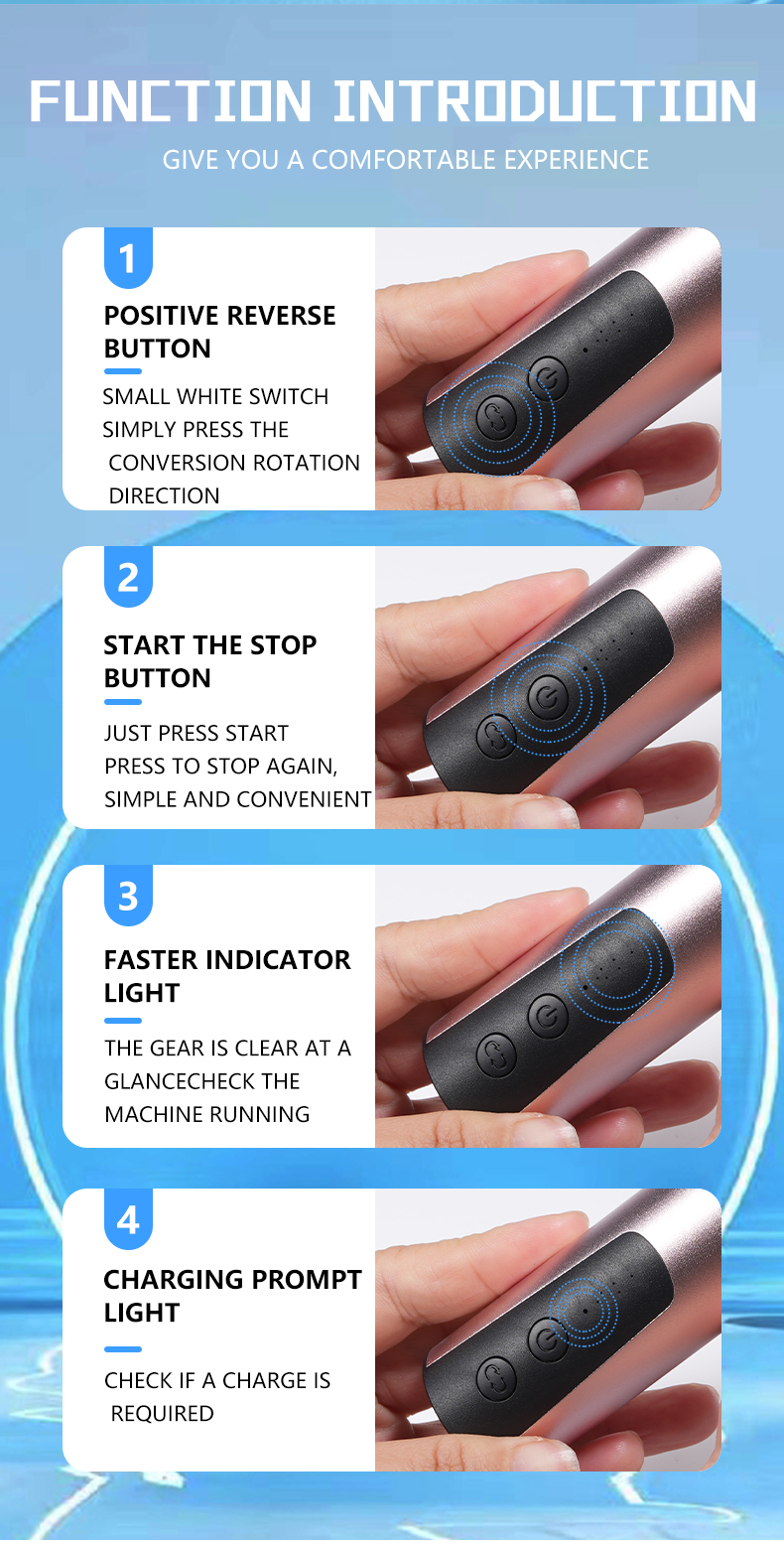 FUNCTION INTRODUCTION

GIVE YOU A COMFORTABLE EXPERIENCE

1

POSITIVE REVERSE BUTTON

SMALL WHITE SWITCH SIMPLY PRESS THE CONVERSION ROTATION DIRECTION

2

START THE STOP BUTTON

JUST PRESS START PRESS TO STOP AGAIN, SIMPLE AND CONVENIENT

3

FASTER INDICATOR LIGHT

THE GEAR IS CLEAR AT A GLANCECHECK THE MACHINE RUNNING

4

CHARGING PROMPT LIGHT

CHECK IF A CHARGE IS REQUIRED