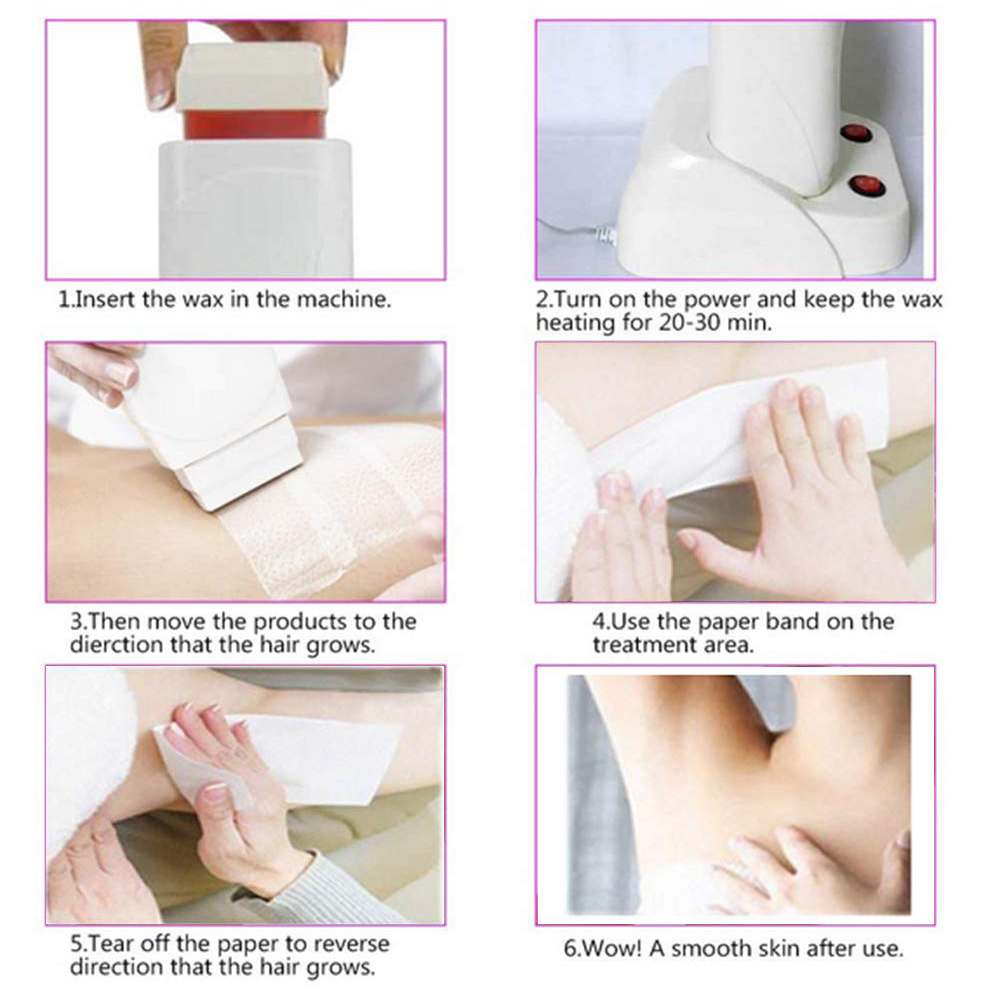 1.Insert the wax in the machine.

2.Turn on the power and keep the wax heating for 20-30 min.

3.Then move the products to the dierction that the hair grows.

4.Use the paper band on the treatment area.

5.Tear off the paper to reverse direction that the hair grows.

6.Wow! A smooth skin after use.