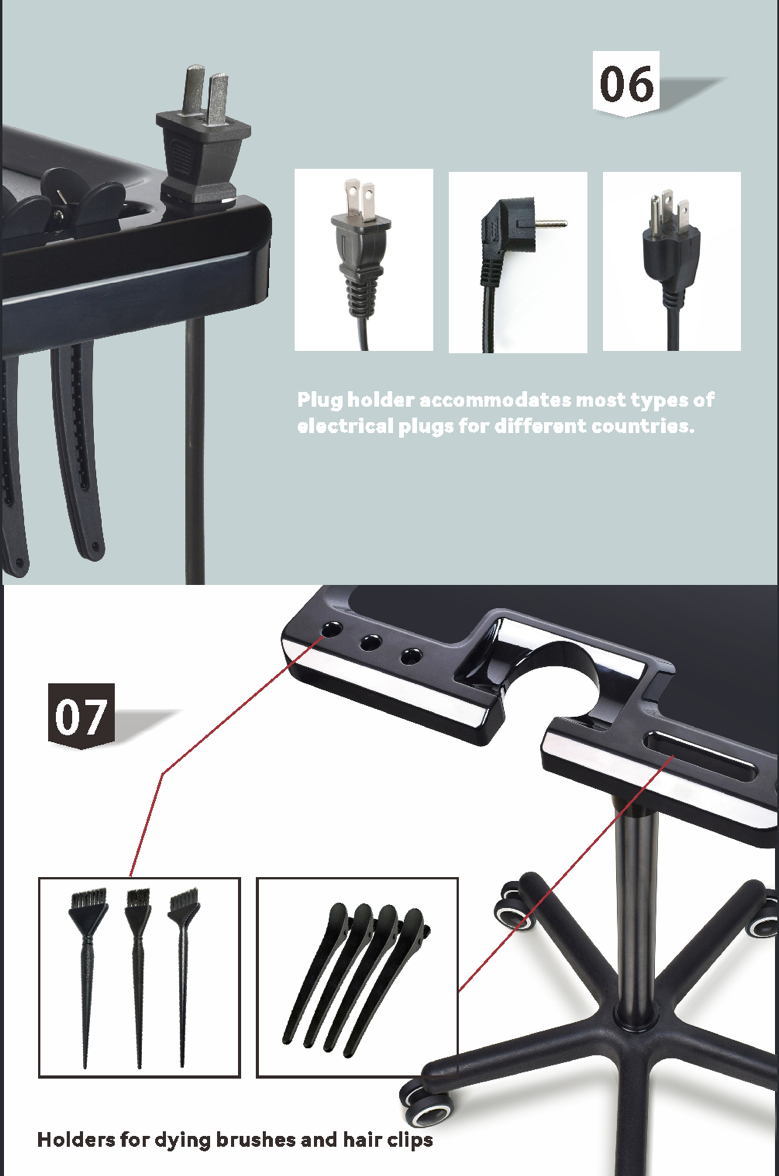 06

Plug holder accommodates most types of electrical plugs for different countries.

07

Holders for dying brushes and hair clips