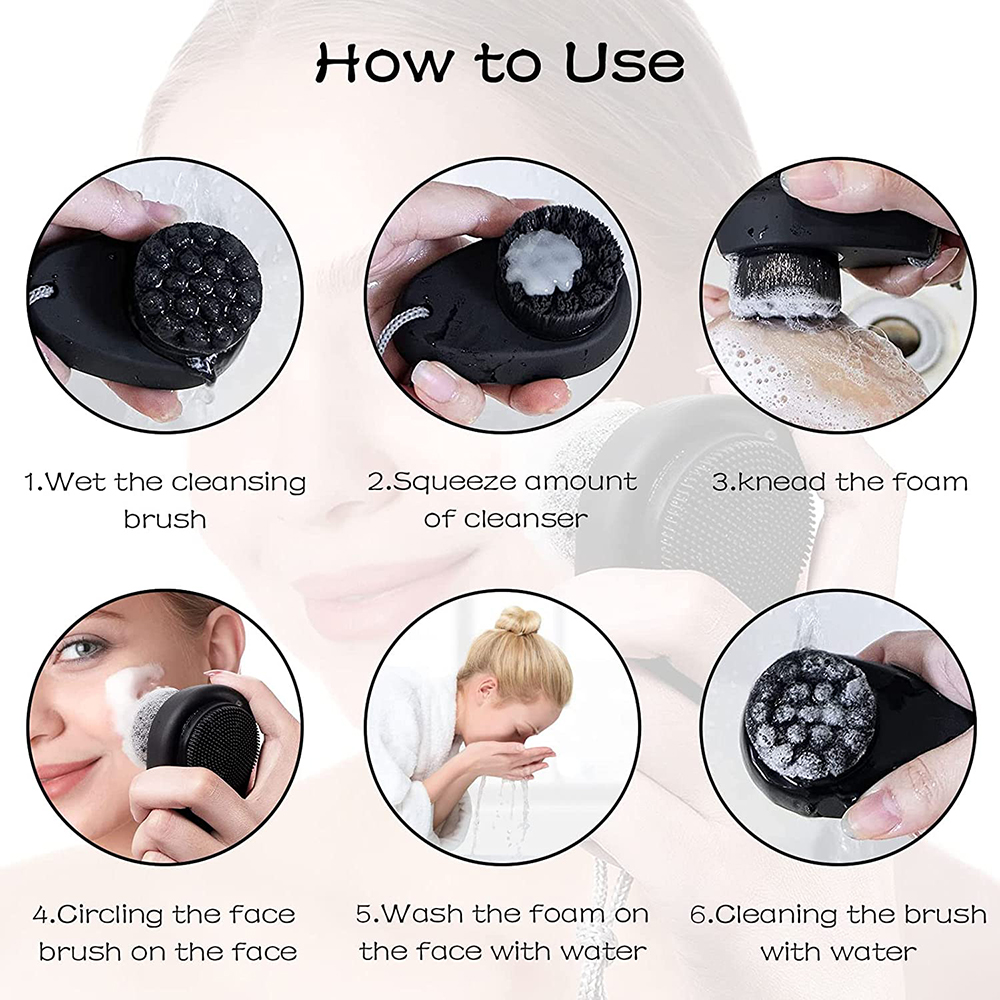 How to Use

1.Wet the cleansing brush

2.Squeeze amount of cleanser

3.knead the foam

4.Circling the face brush on the face

5.Wash the foam on the face with water

6.Cleaning the brush with water