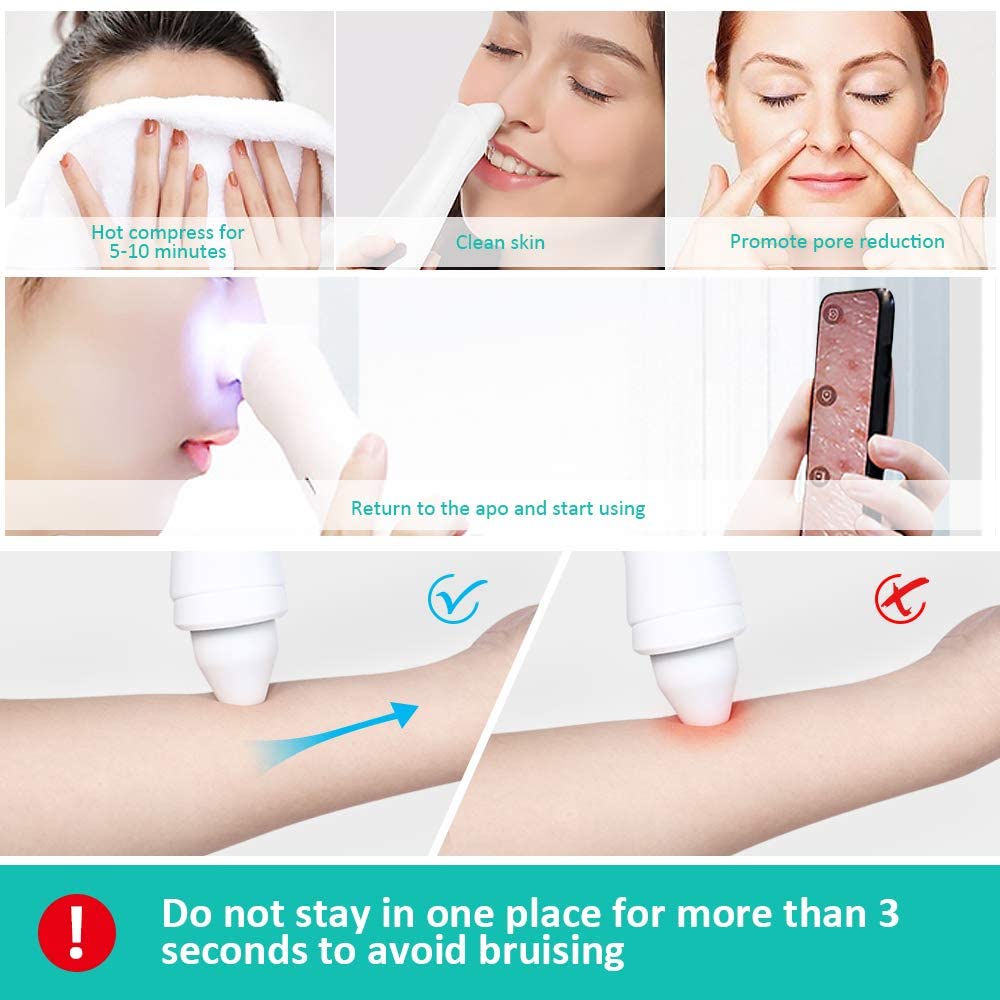 Hot compress for
5-10 minutes

Clean skin

Promote pore reduction

Return to the apo and start using

!

Do not stay in one place for more than 3 seconds to avoid bruising